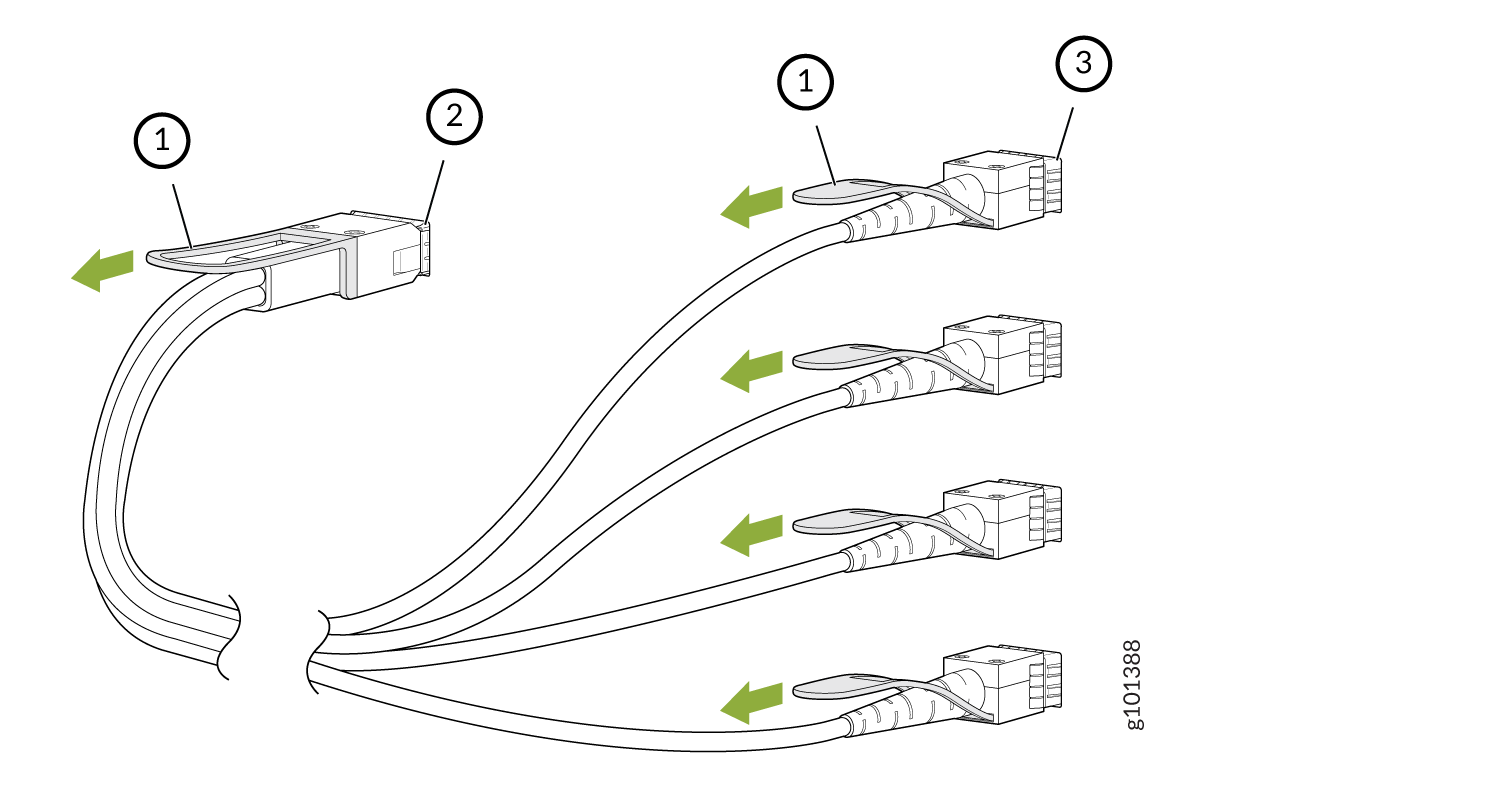 1
2
1
3
g101388