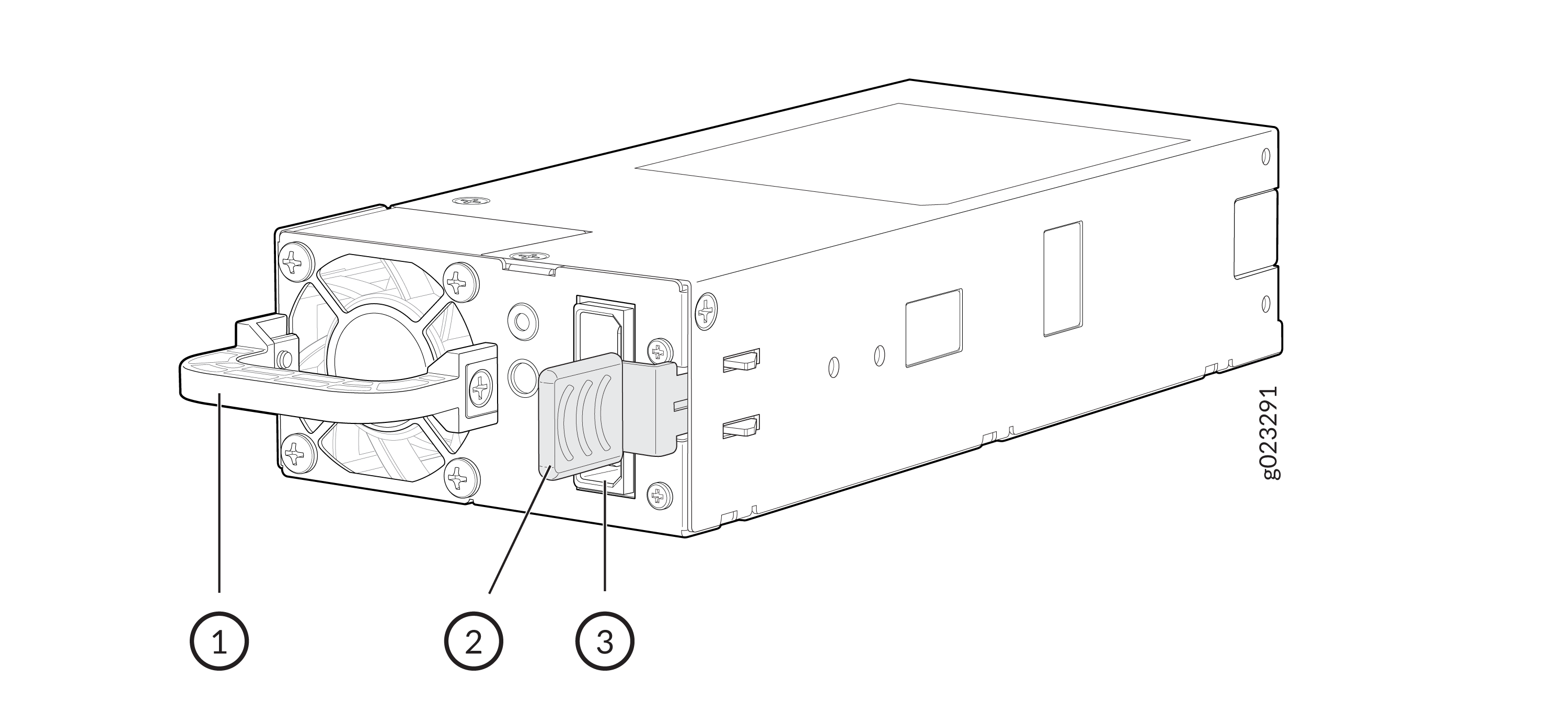 g023291

1

2

3