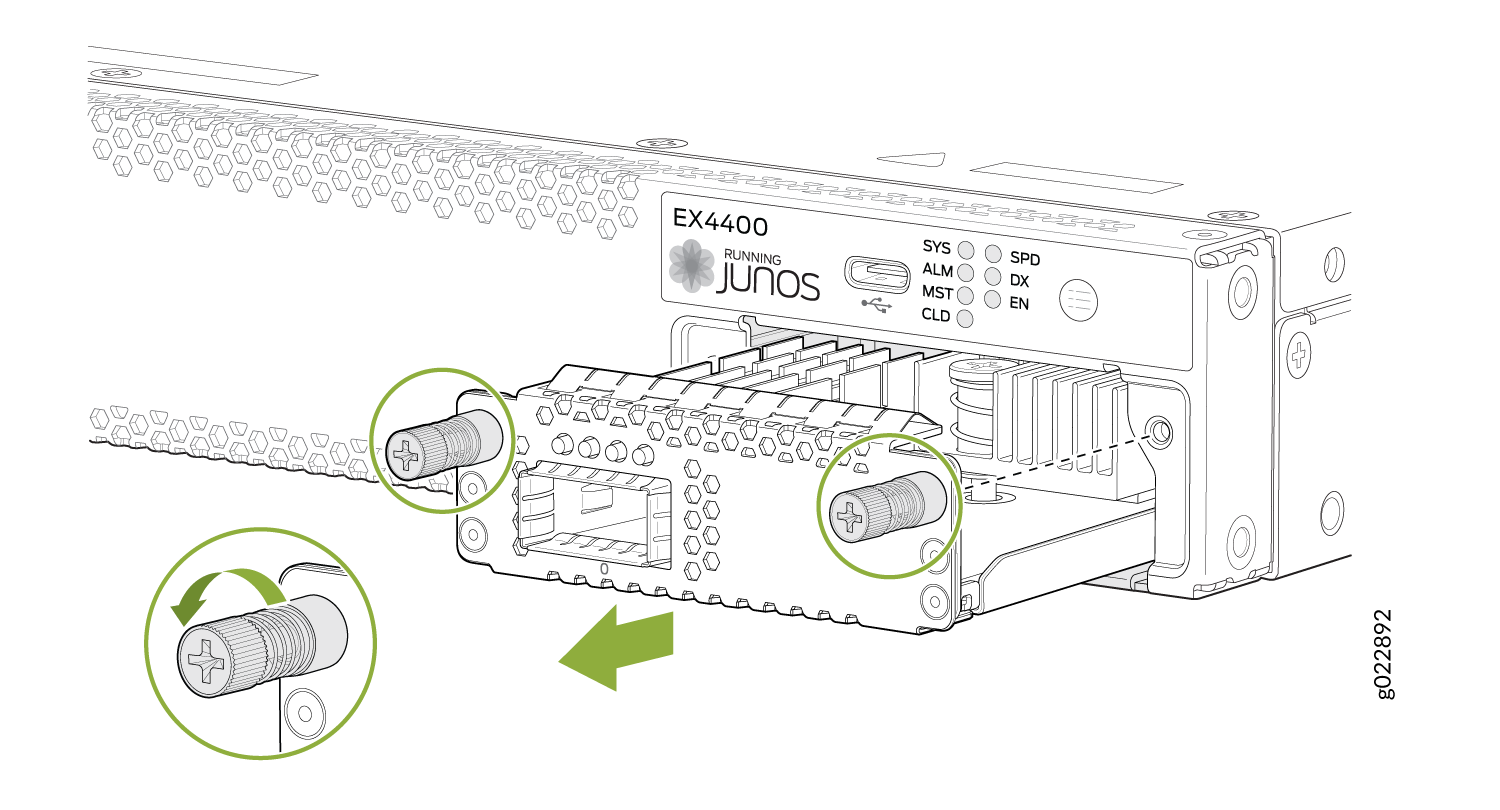 EX4400

RUNNING
JUNOS

SYS
ALM
MST
CLD

SPD
DX
EN

0

g022892