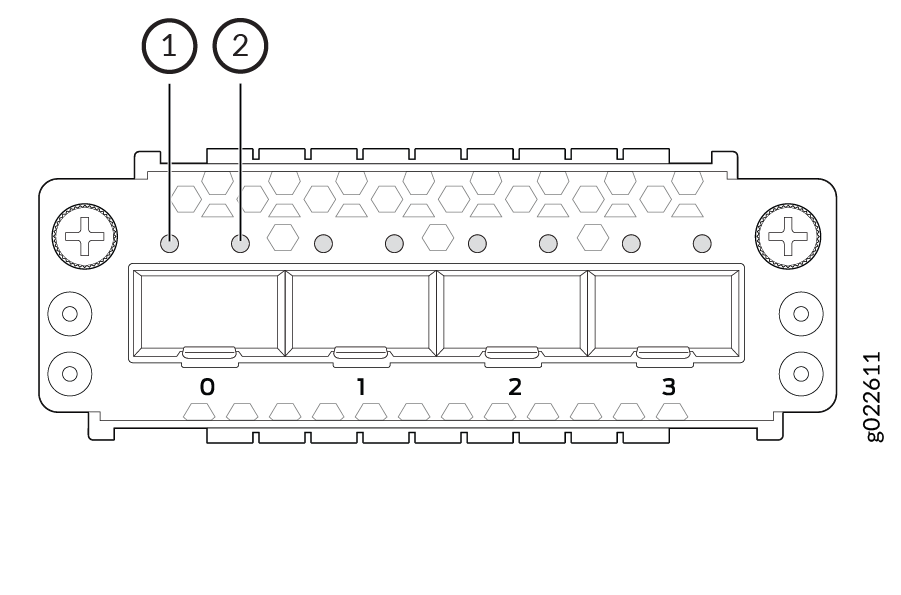 1
2
0
1
2
3
g022611