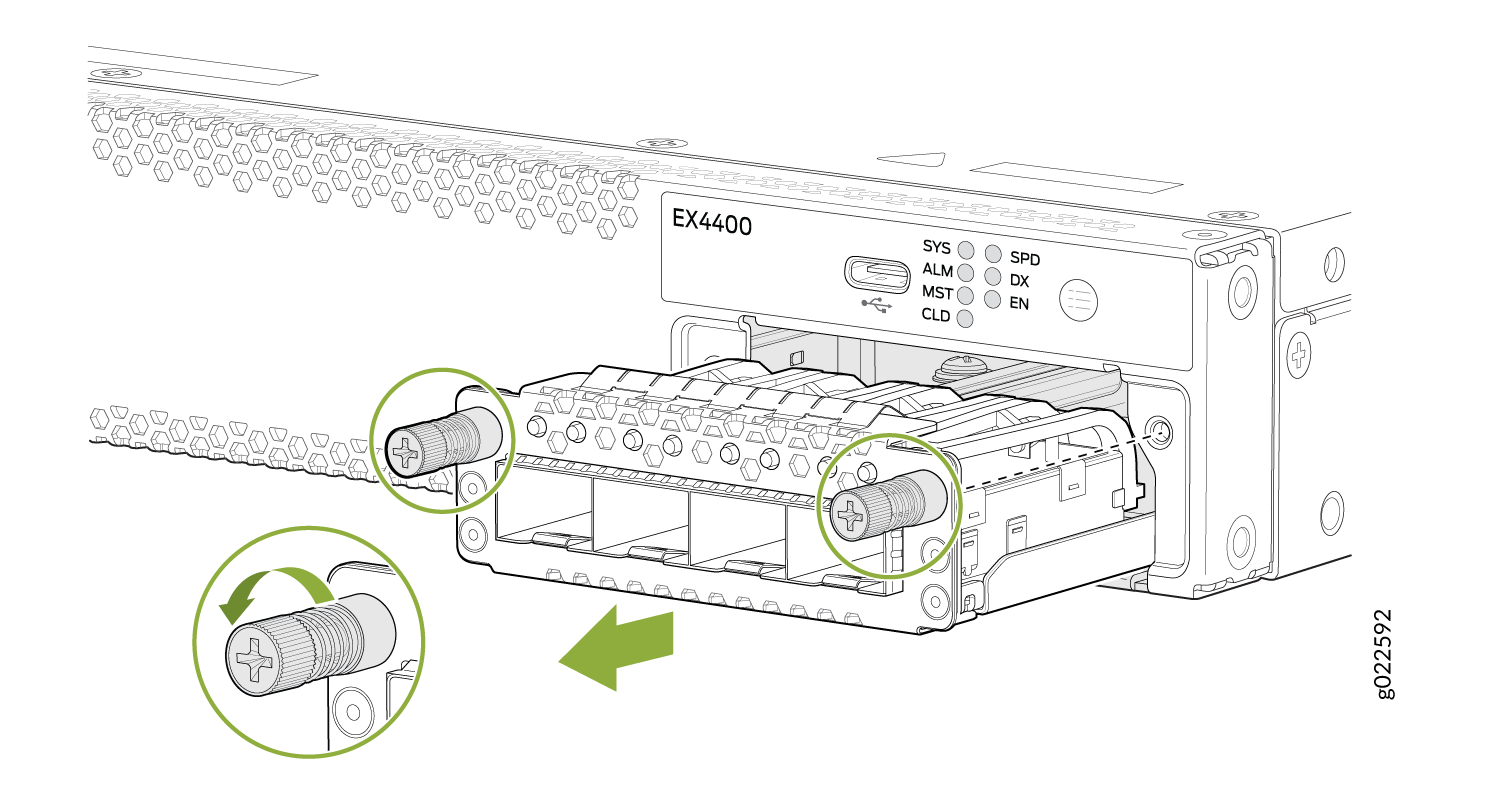 EX4400
SYS
ALM
MST
CLD
SPD
DX
EN
g022592