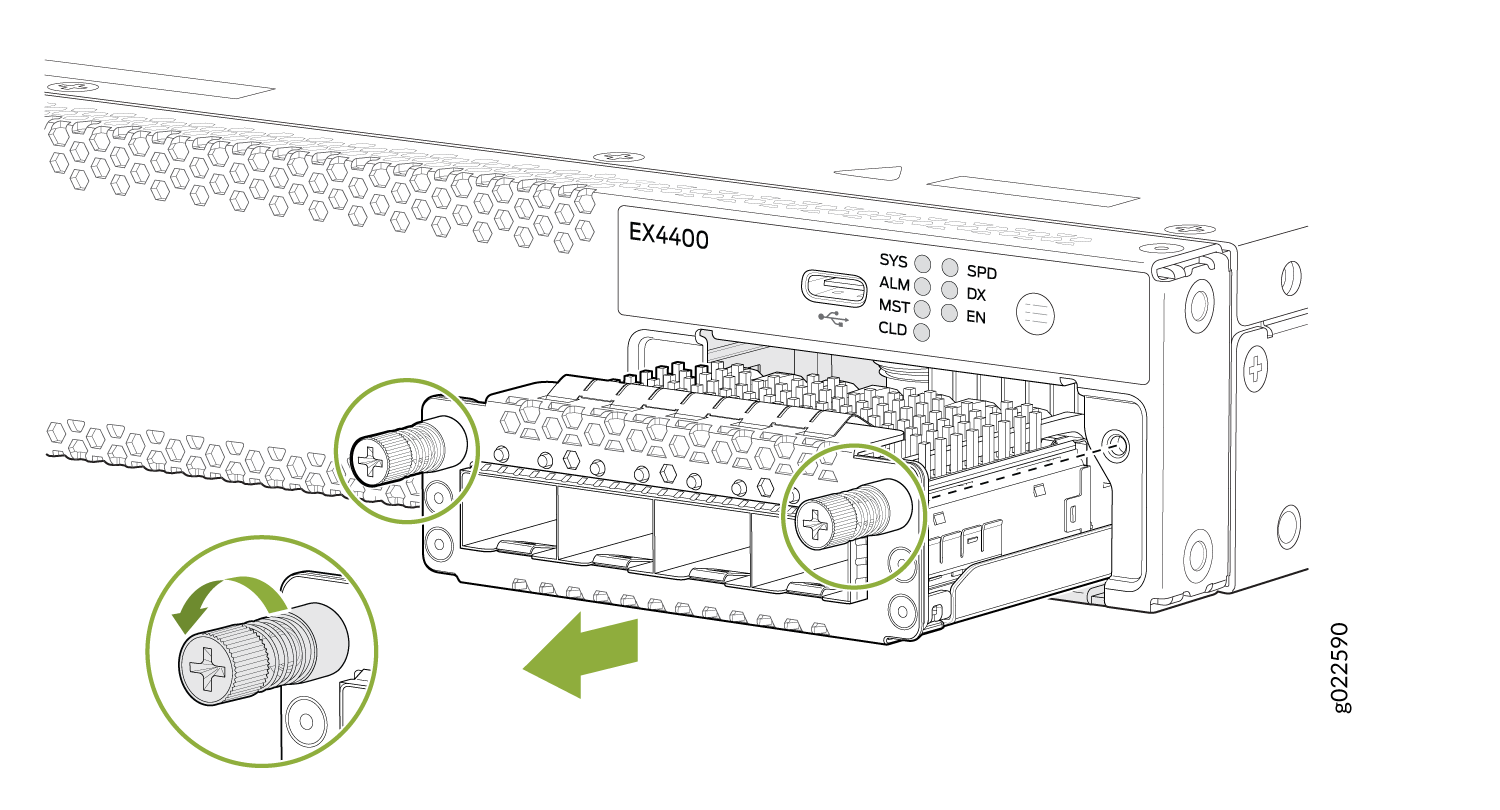 EX4400
SYS
ALM
MST
CLD
SPD
DX
EN
g022590