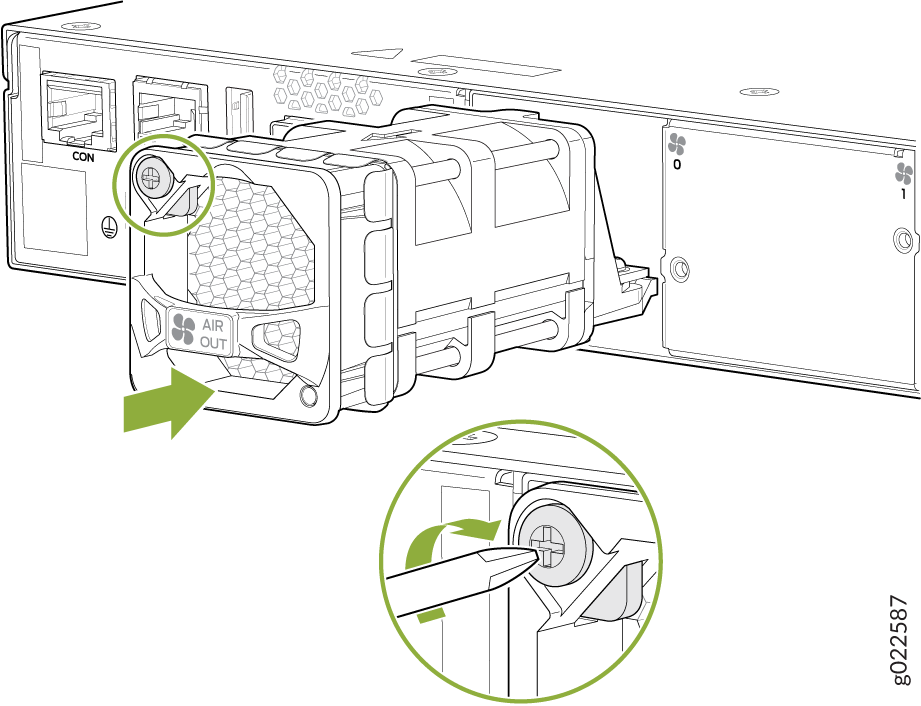 CON
0
1
AIR
OUT
g022587