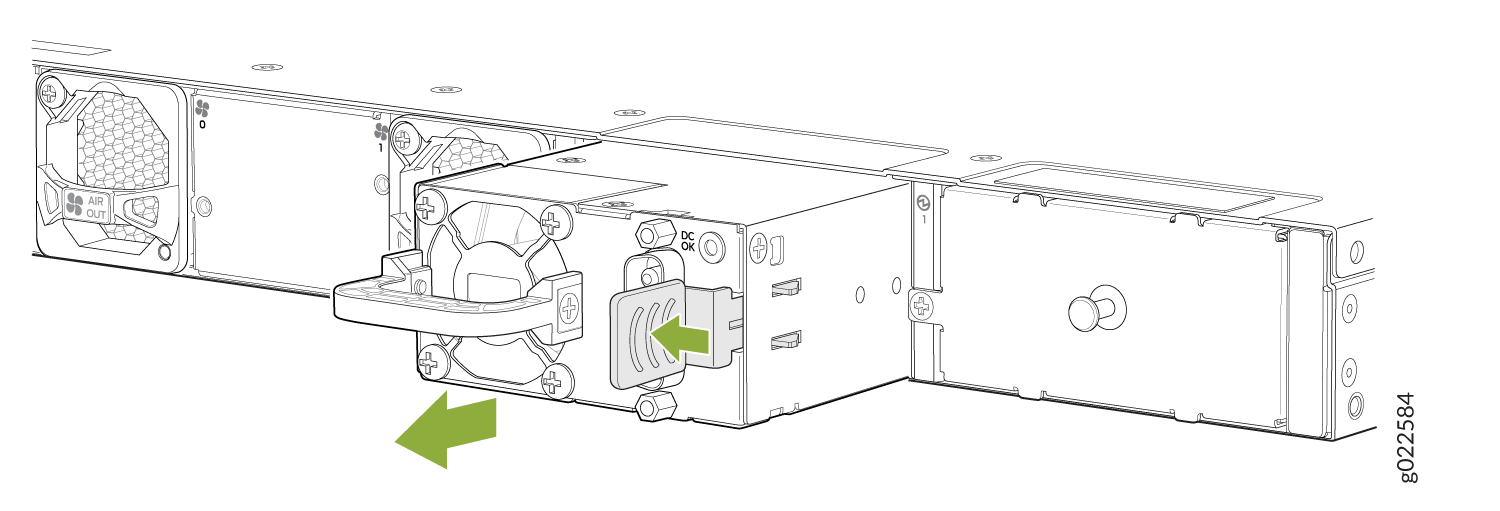 0
1
AIR OUT
DC OK
1
g022584