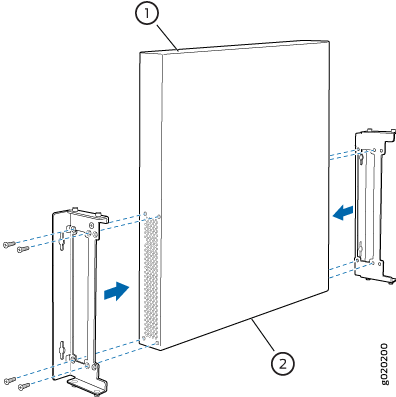 1

2

g020200