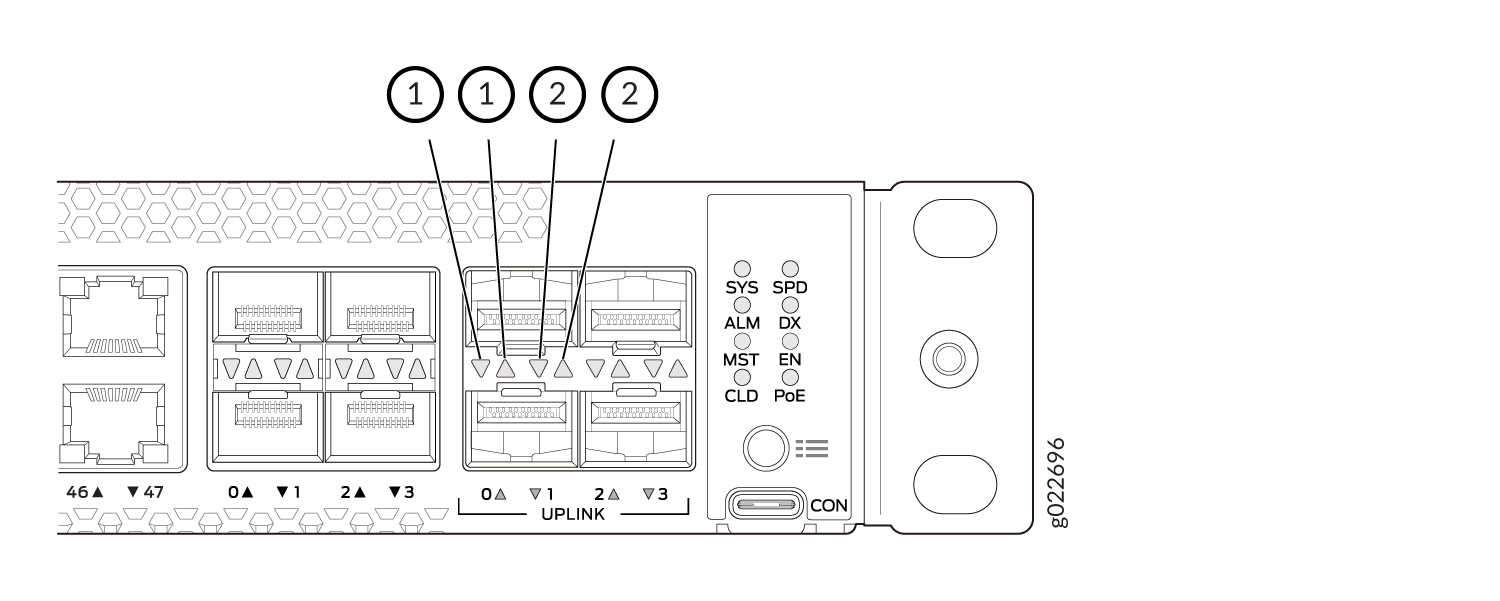 1
1
2
2

SYS SPD
ALM DX
MST EN
CLD PoE

46▲ ▼47
0▲ ▼1 2▲ ▼3
0▲ ▼1 2▲ ▼3
UPLINK
CON

g022696