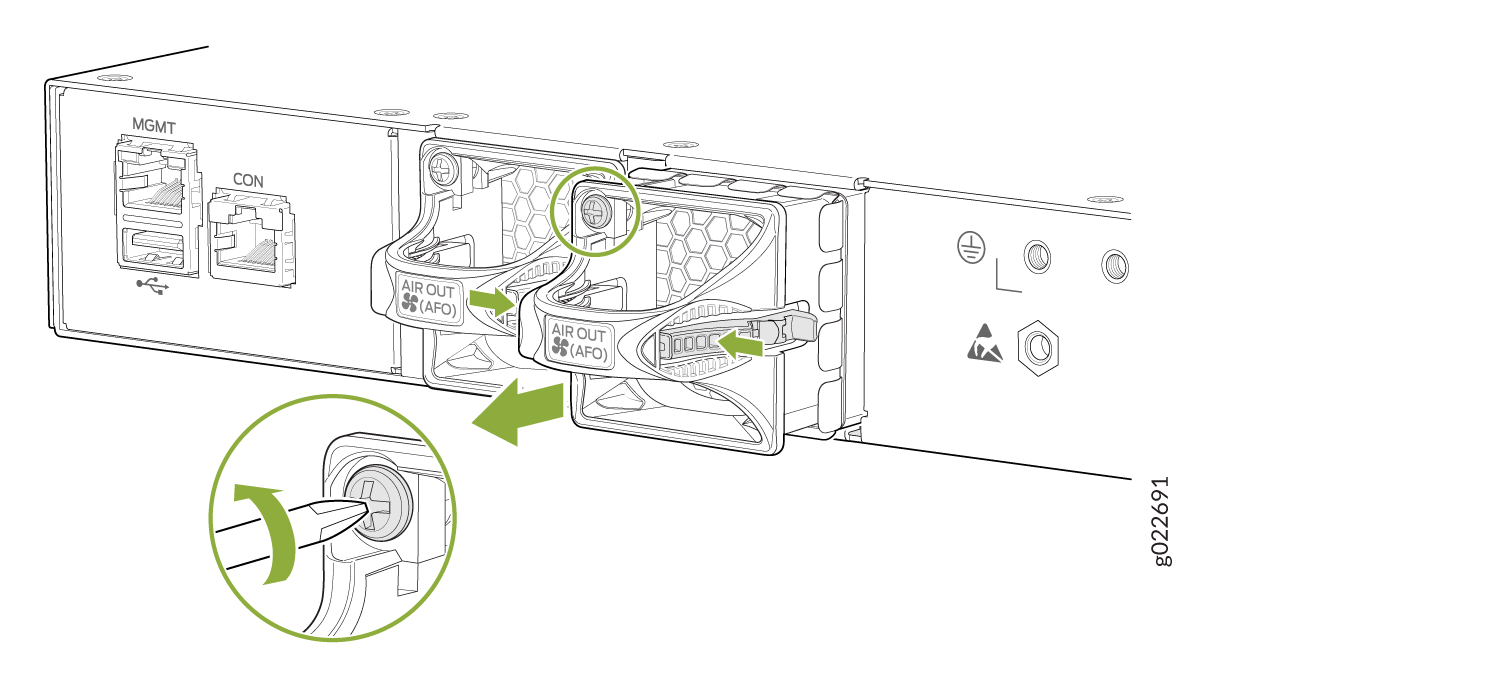 MGMT

CON

AIR OUT
(AFO)

AIR OUT
(AFO)

g022691