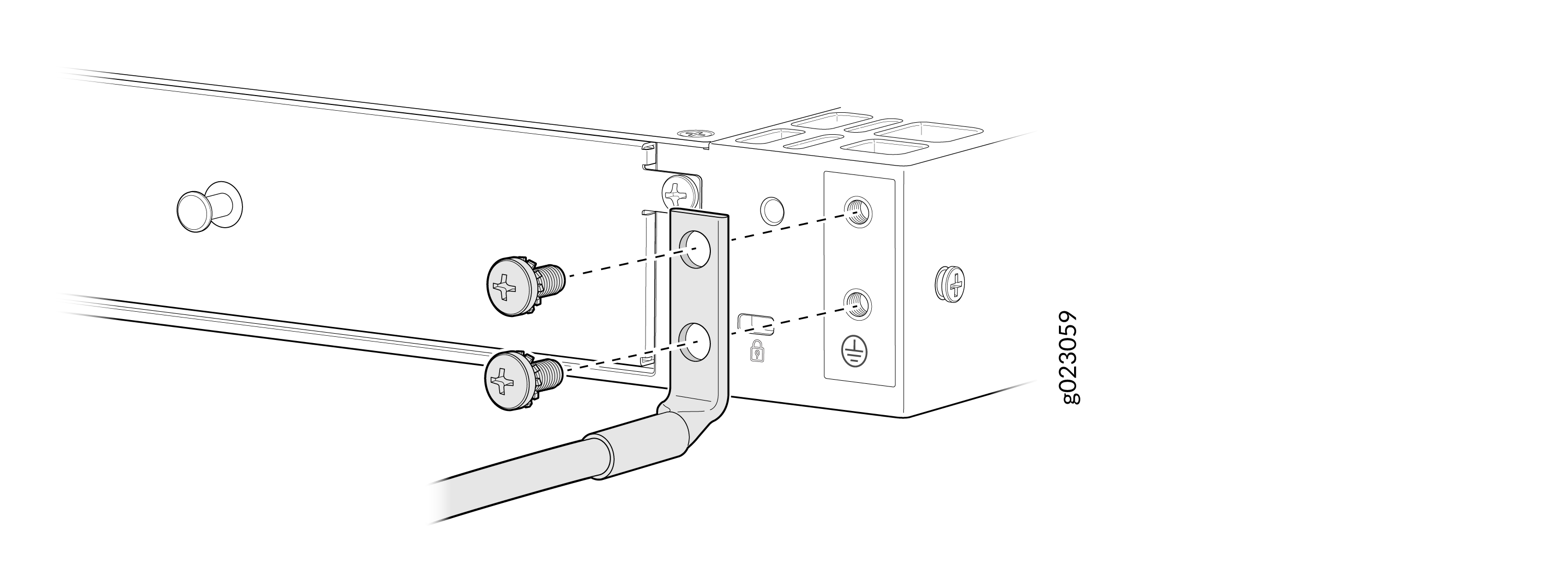 g023059