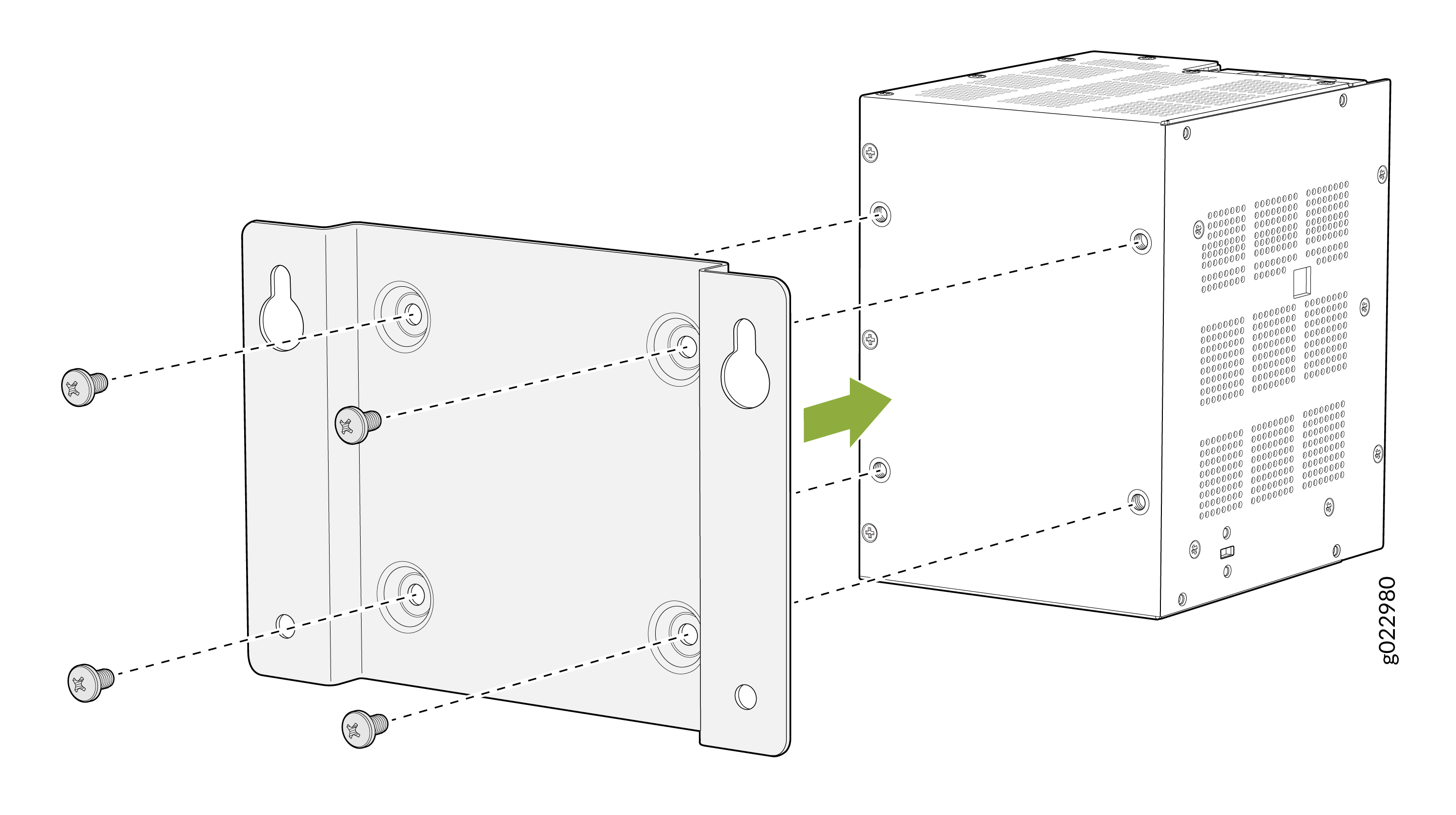 g022980