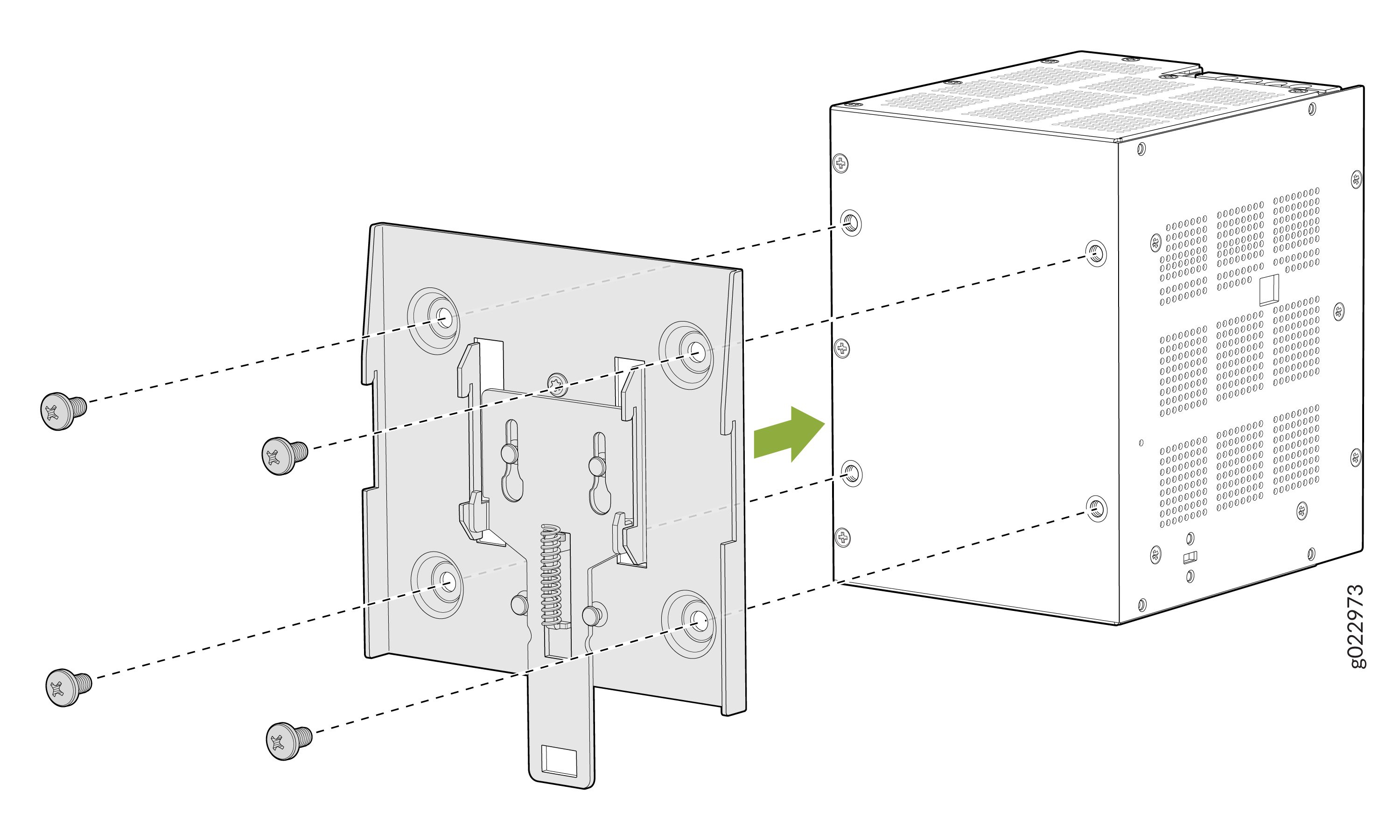 g022973