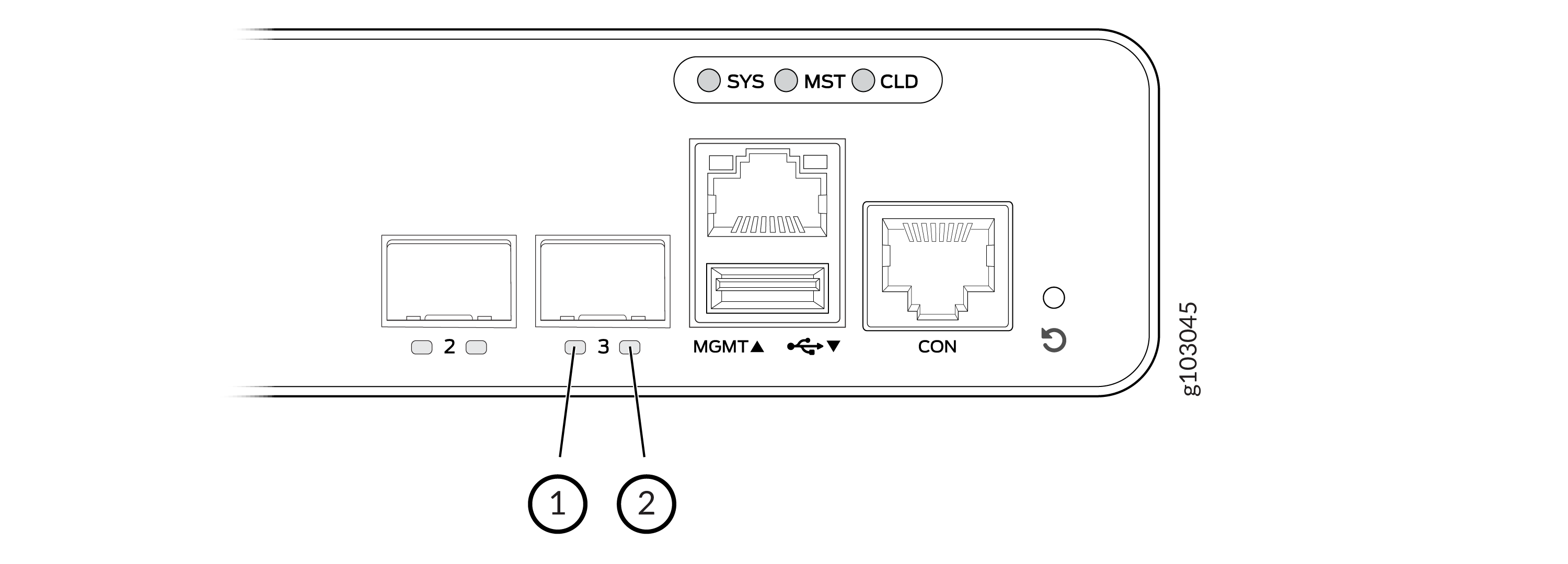 SYS MST CLD

2 3 MGMT▲ ▼ CON

g103045

1 2