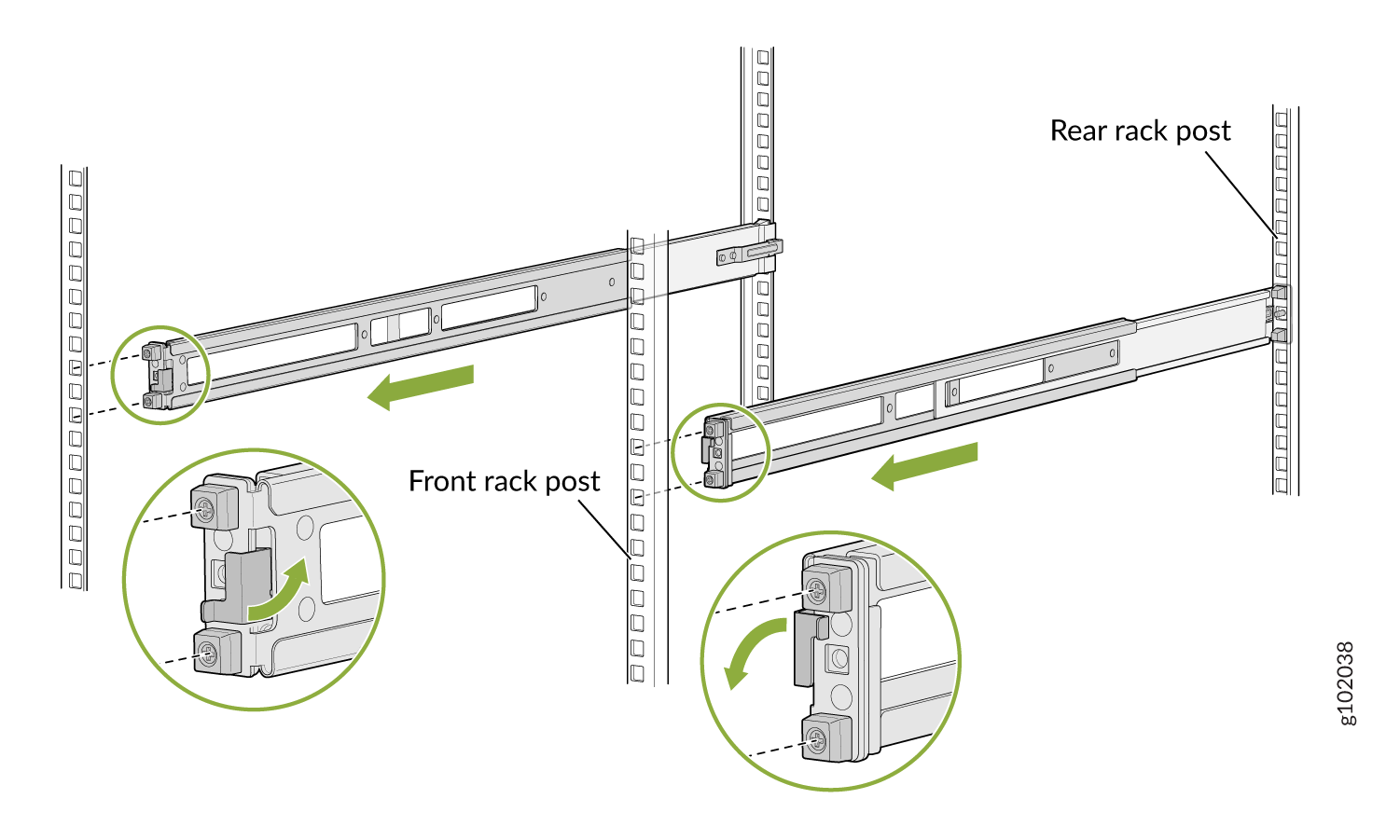 Rear rack post

Front rack post

g102038