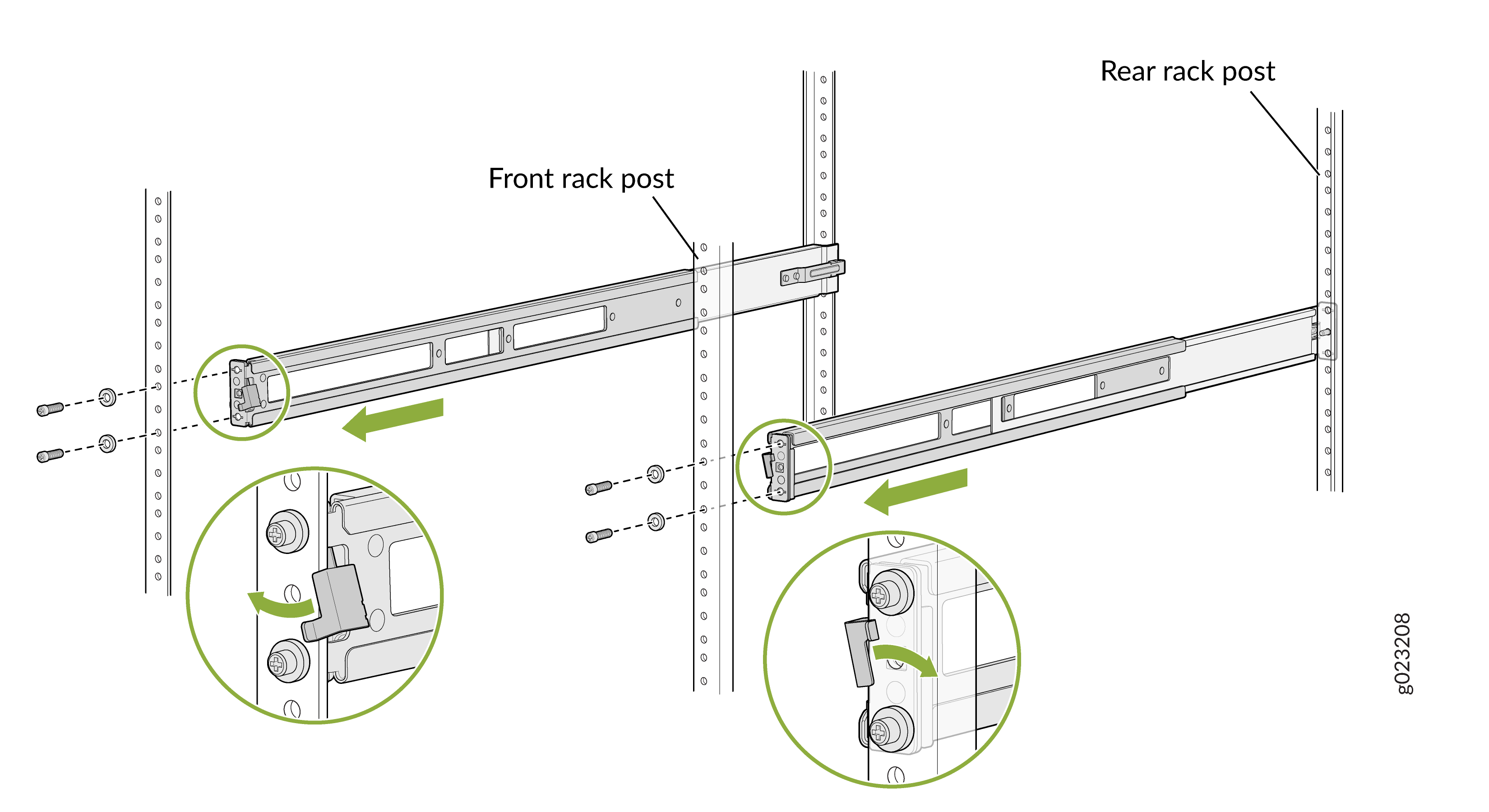 Rear rack post

Front rack post

g023208