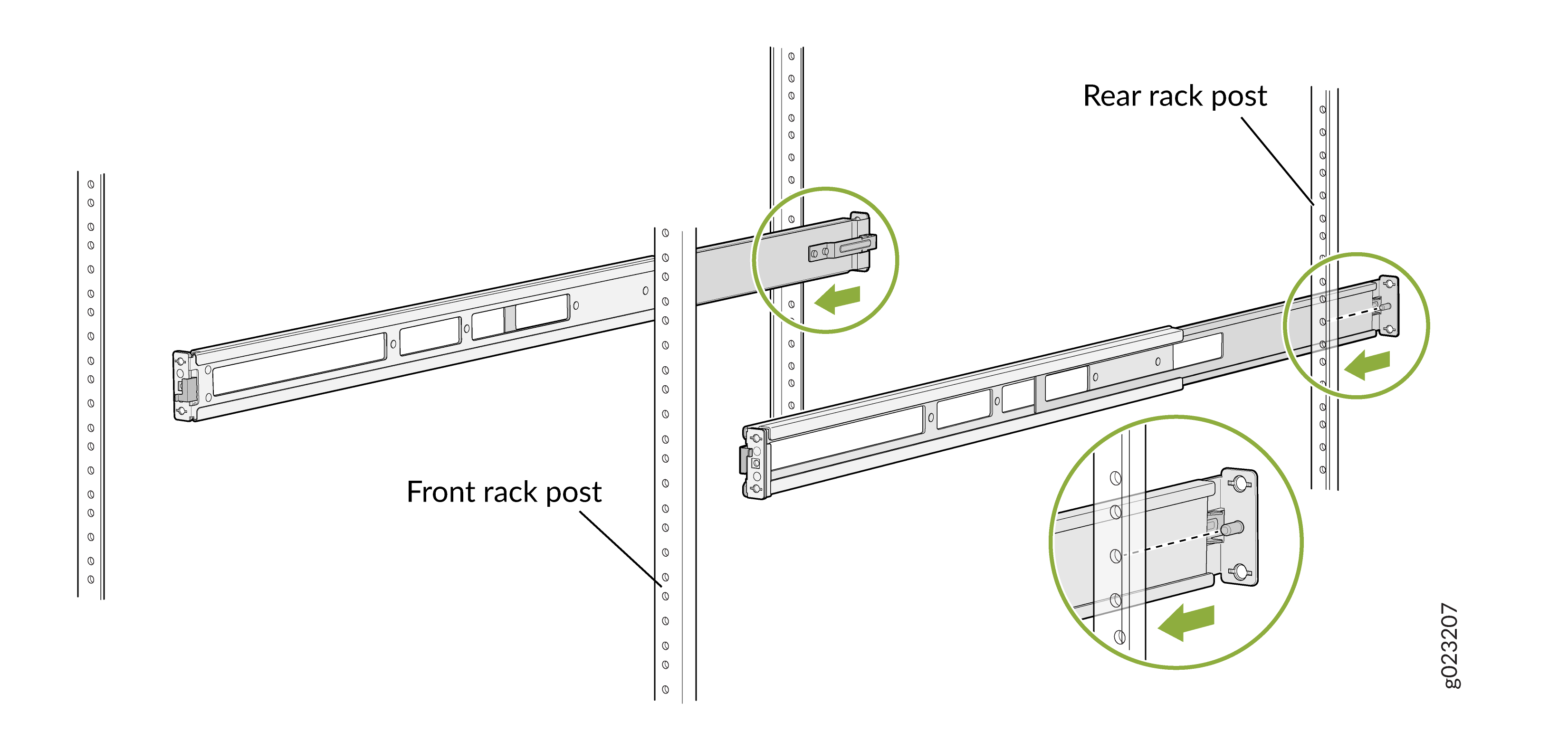 Rear rack post

Front rack post

g023207