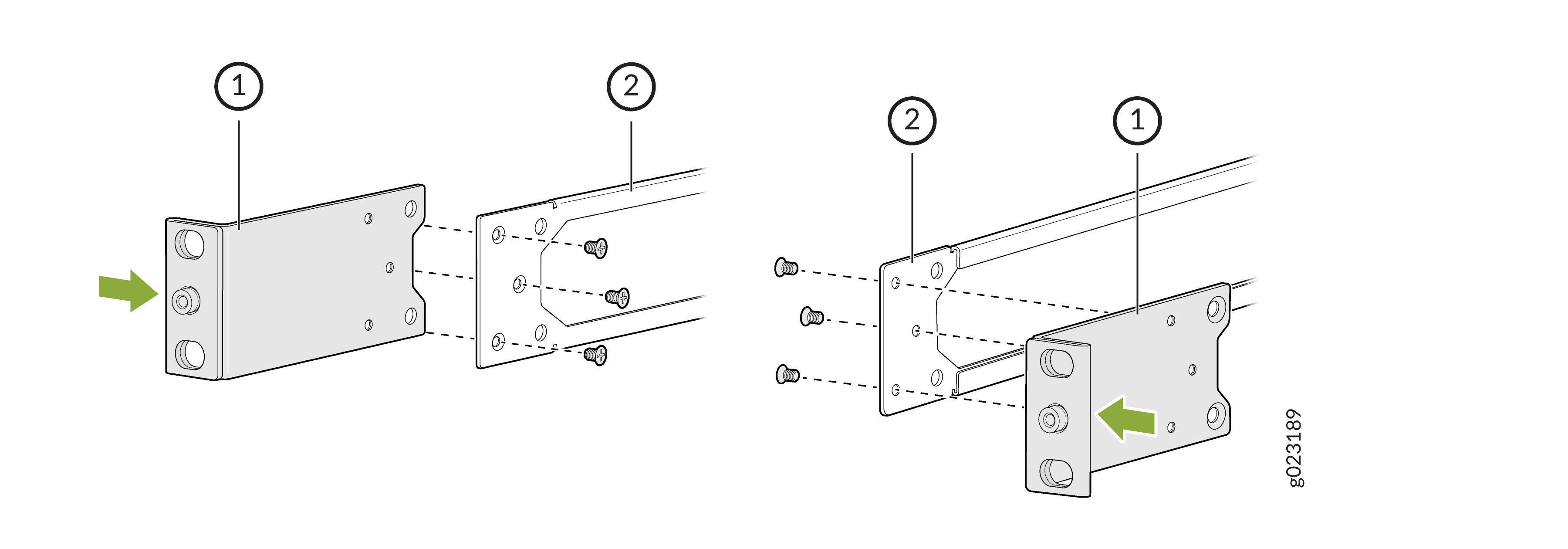 1
2
2
1
g023189