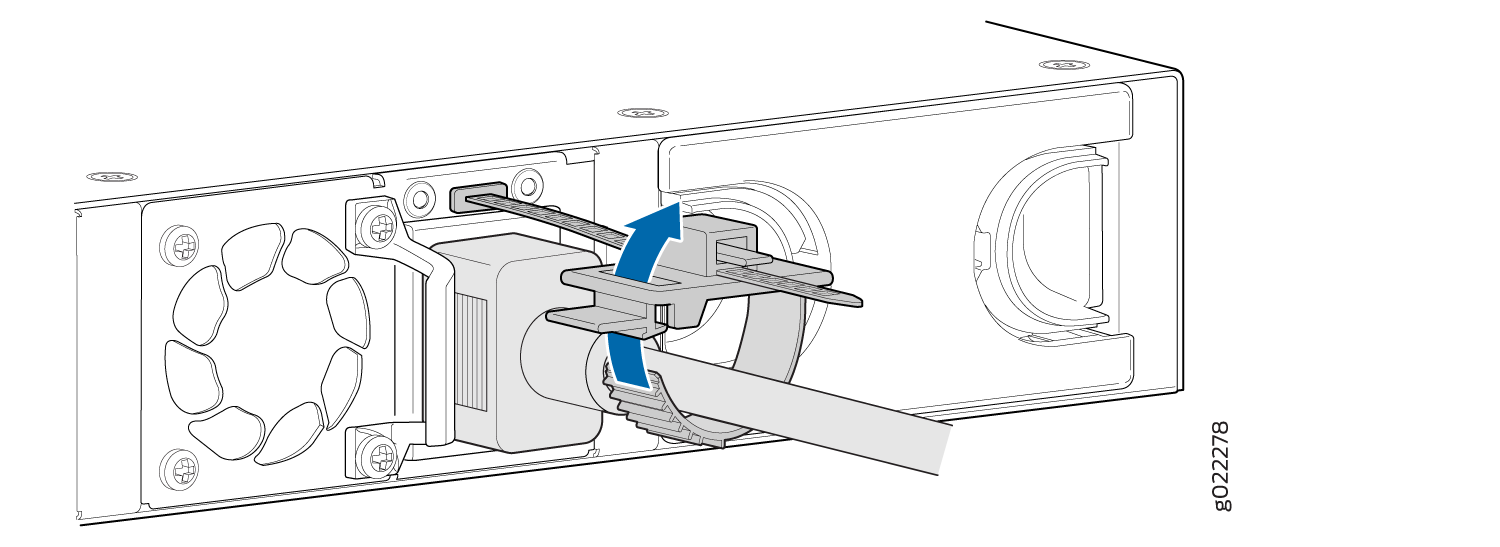 g022278