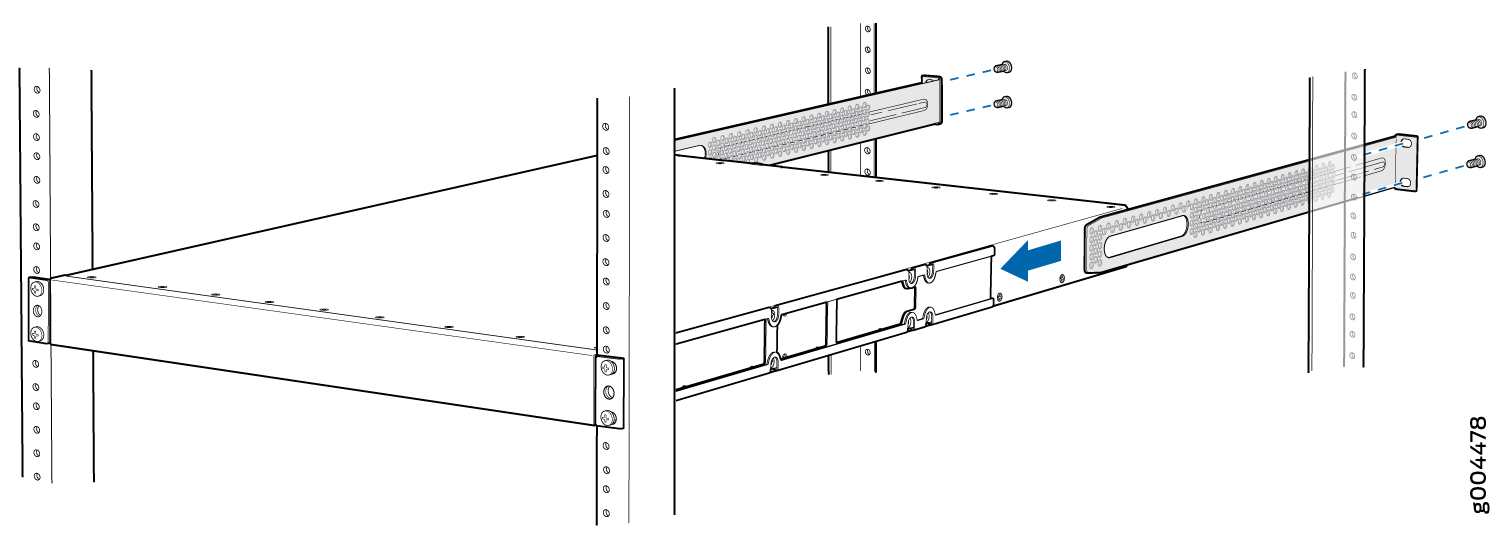 g004478