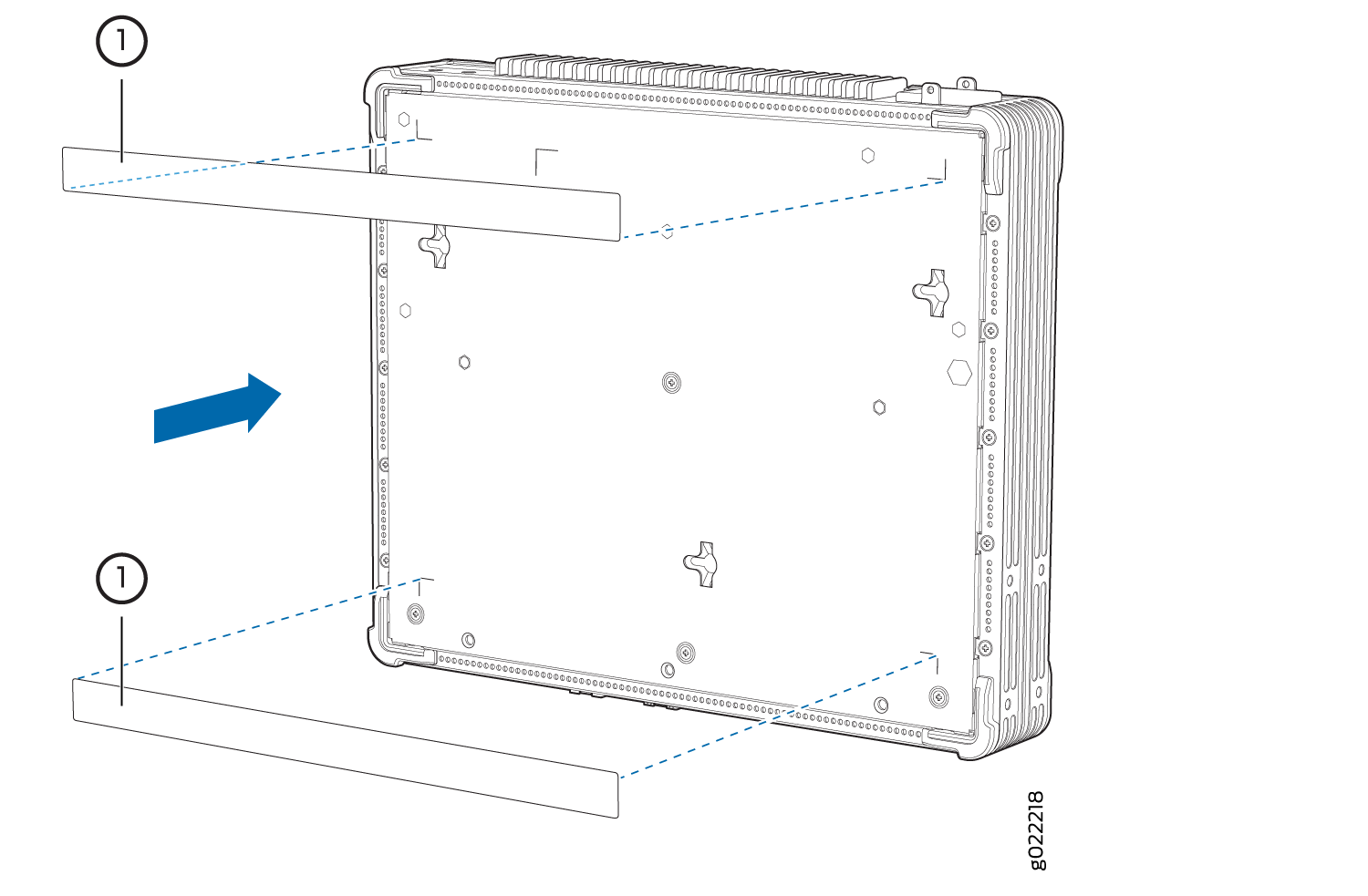 1

1

g022218