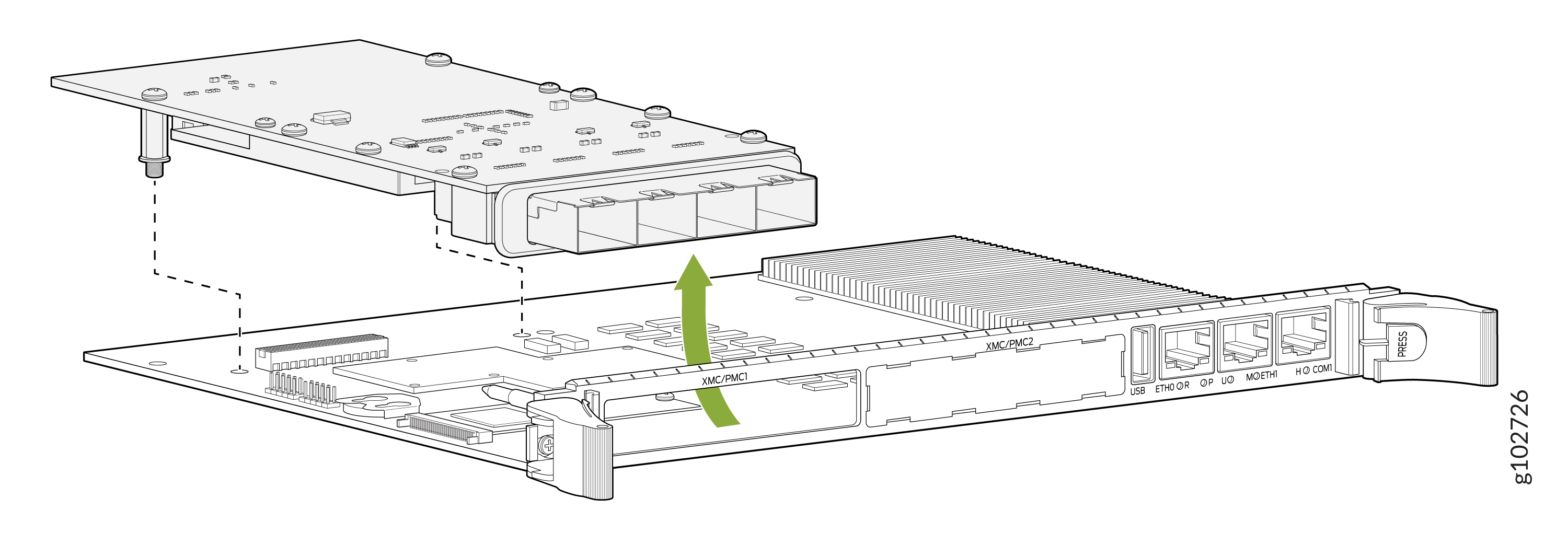 XMC/PMC1
XMC/PMC2
USB
ETH0
R
P
U
M
ETH1
H
COM1
PRESS
g102726