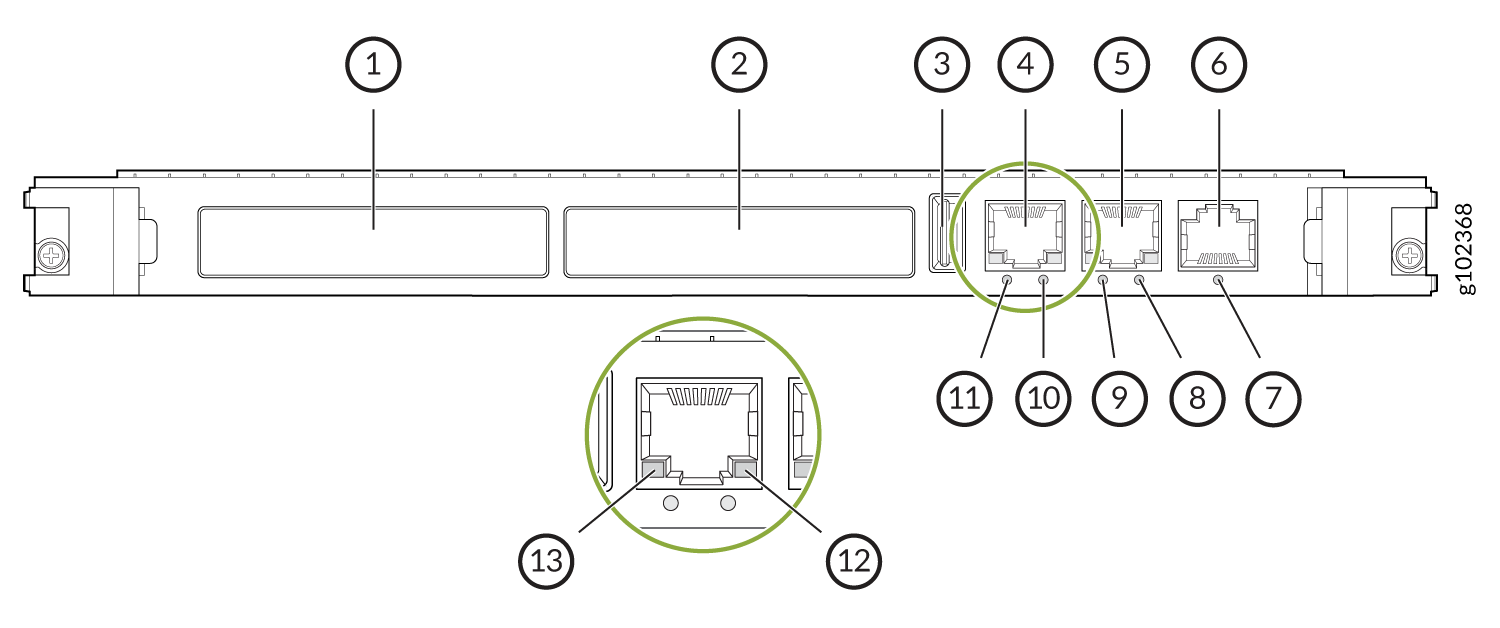 1
2
3
4
5
6
g102368
11
10
9
8
7
13
12