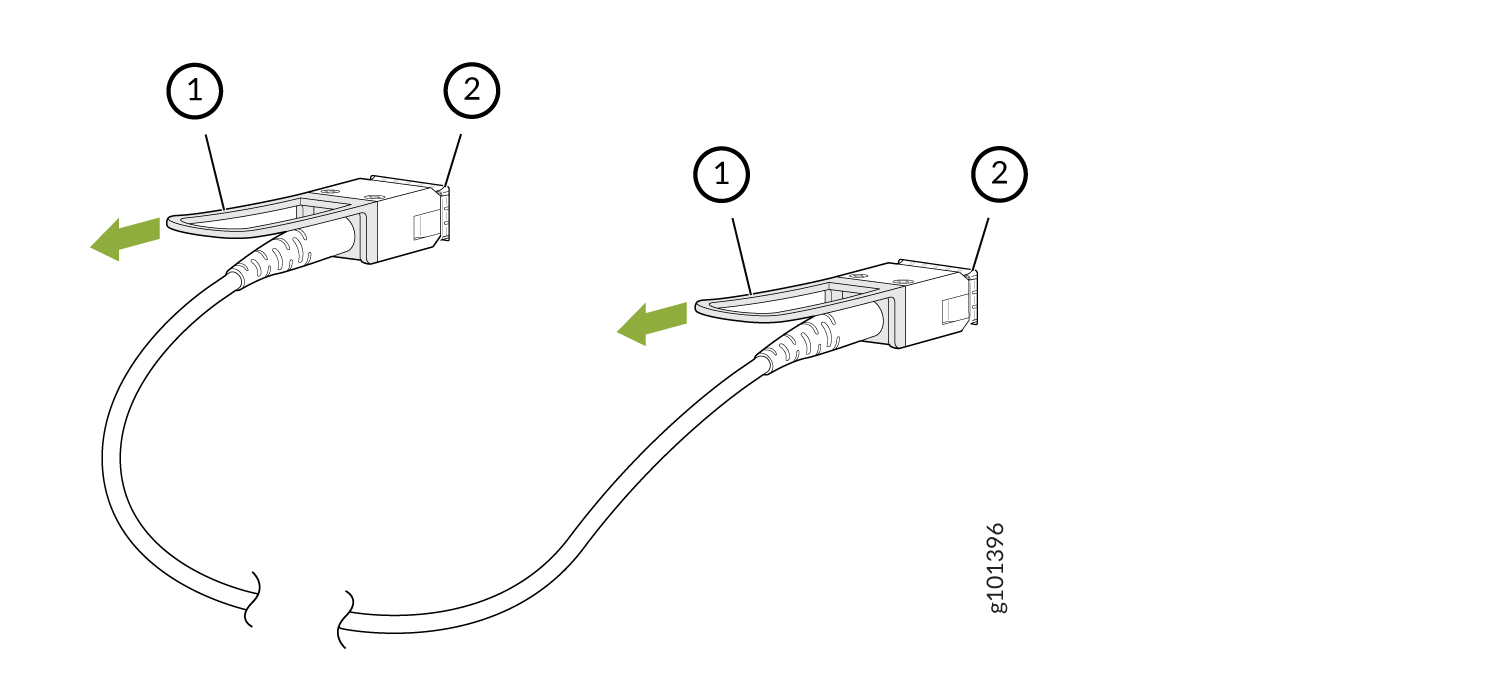 1
2
1
2
g101396