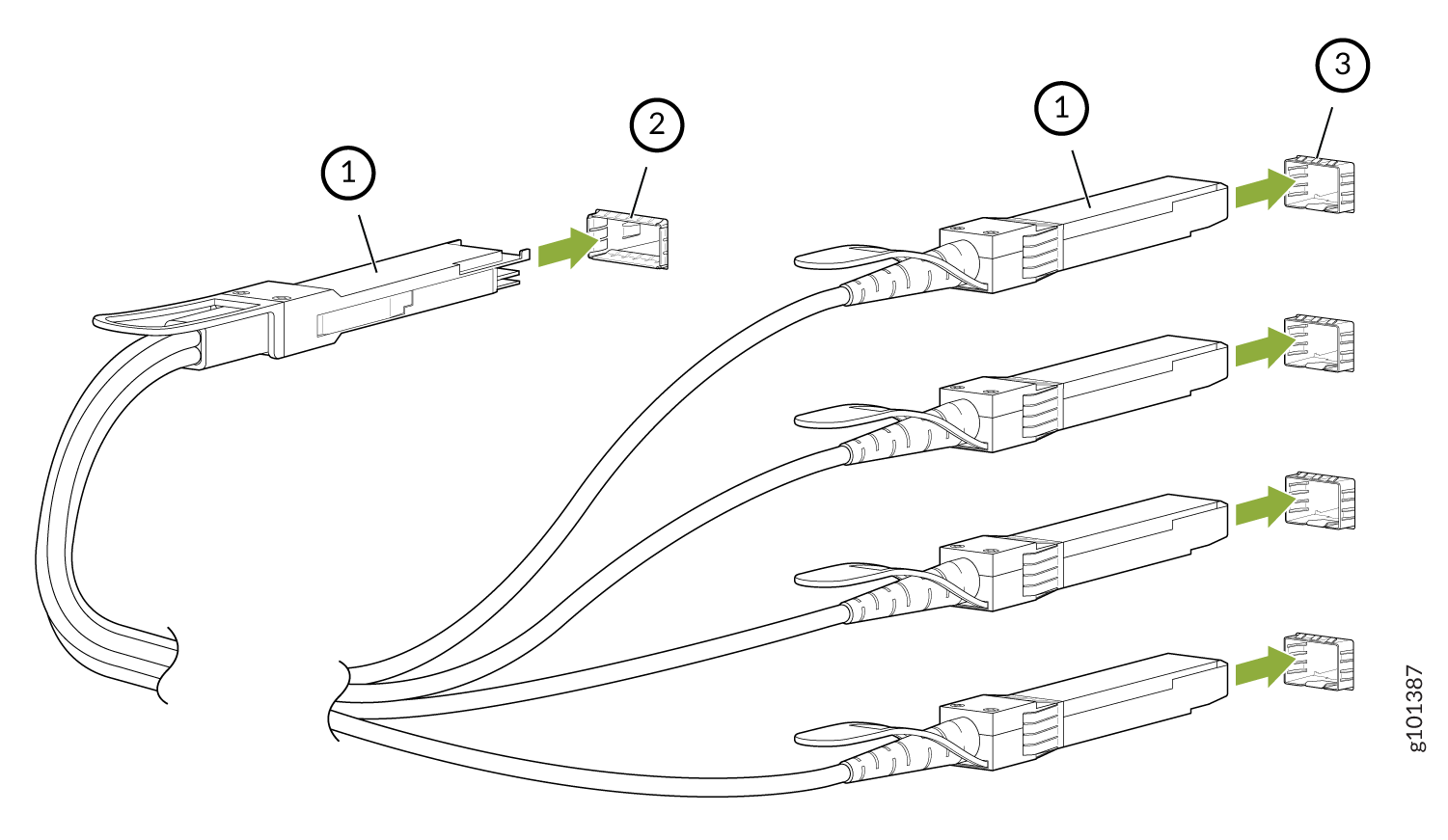 1
2
1
3
g101387