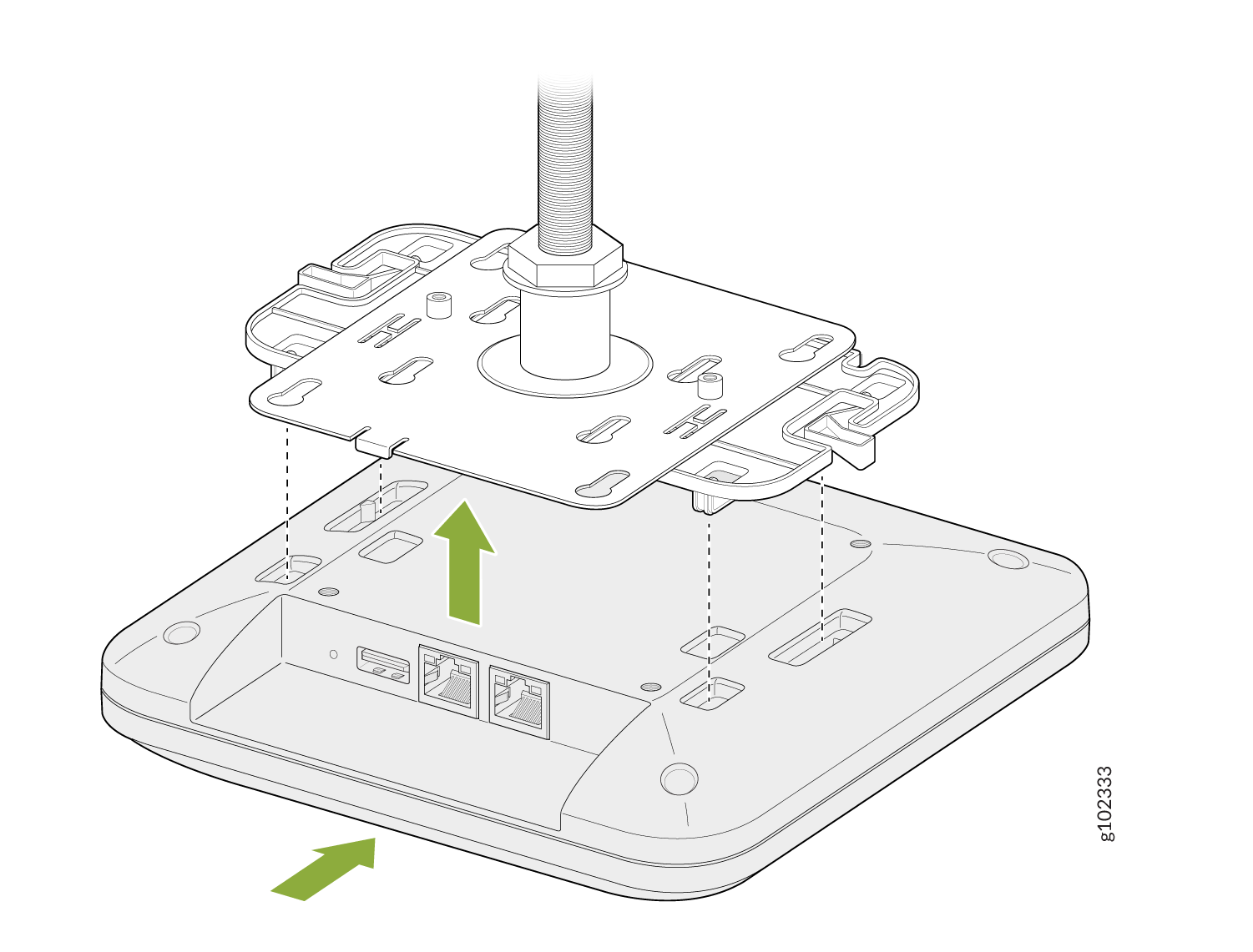 g102333