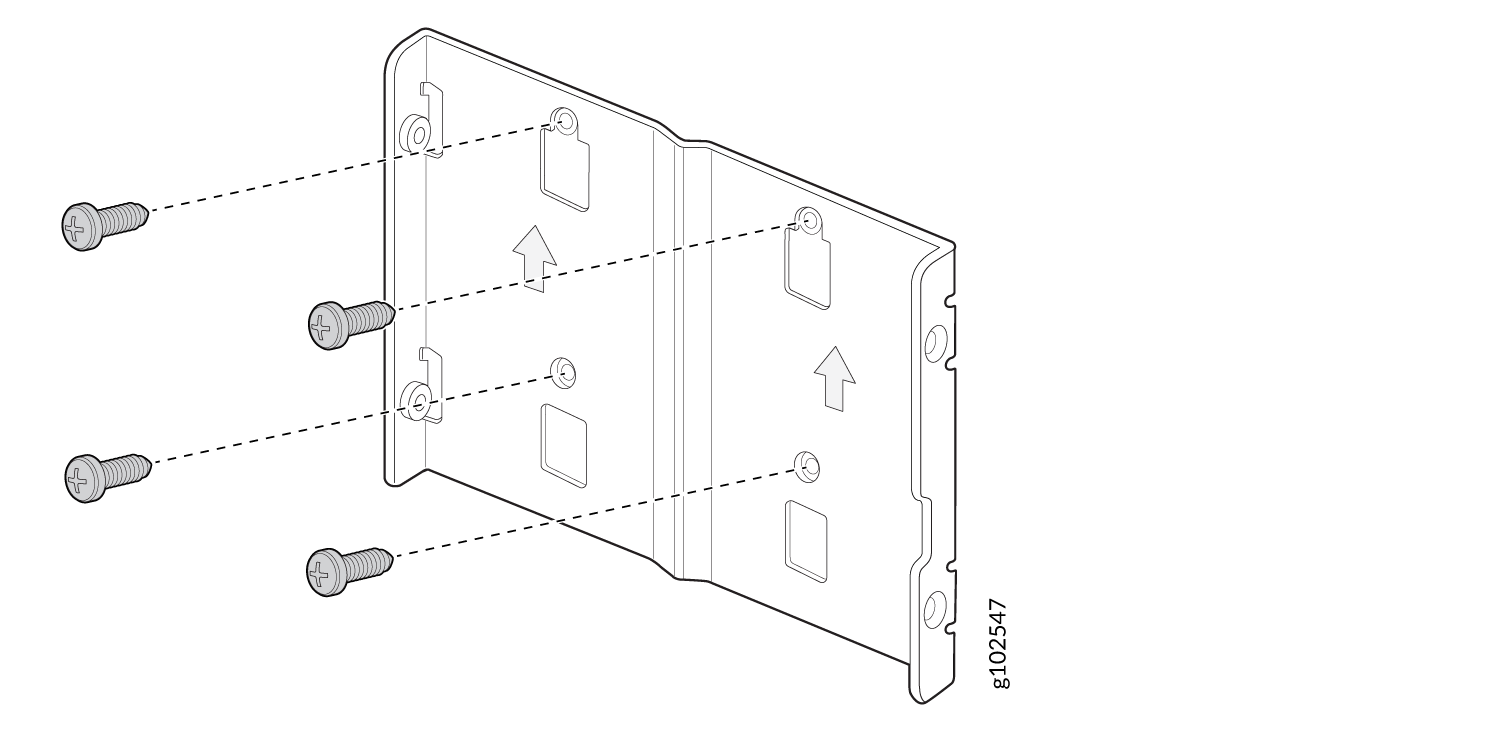 g102547