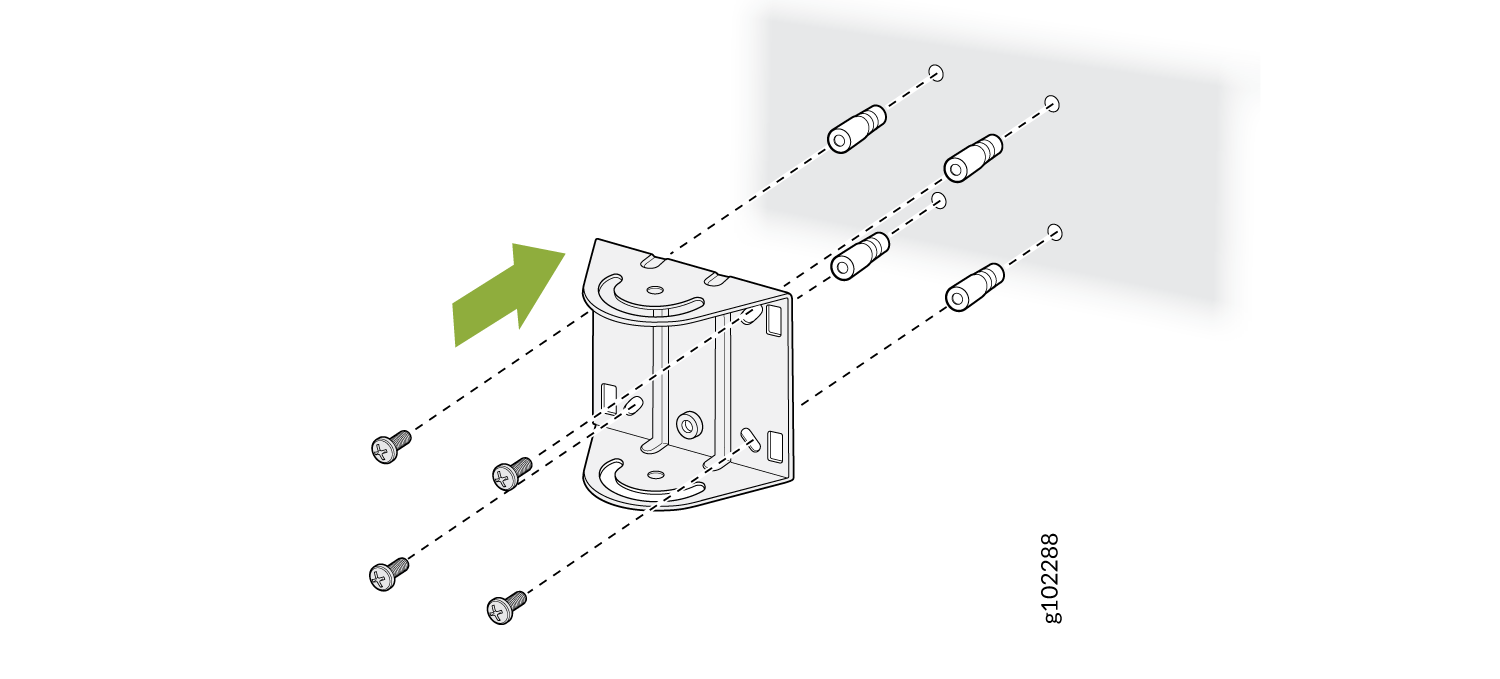 g102288