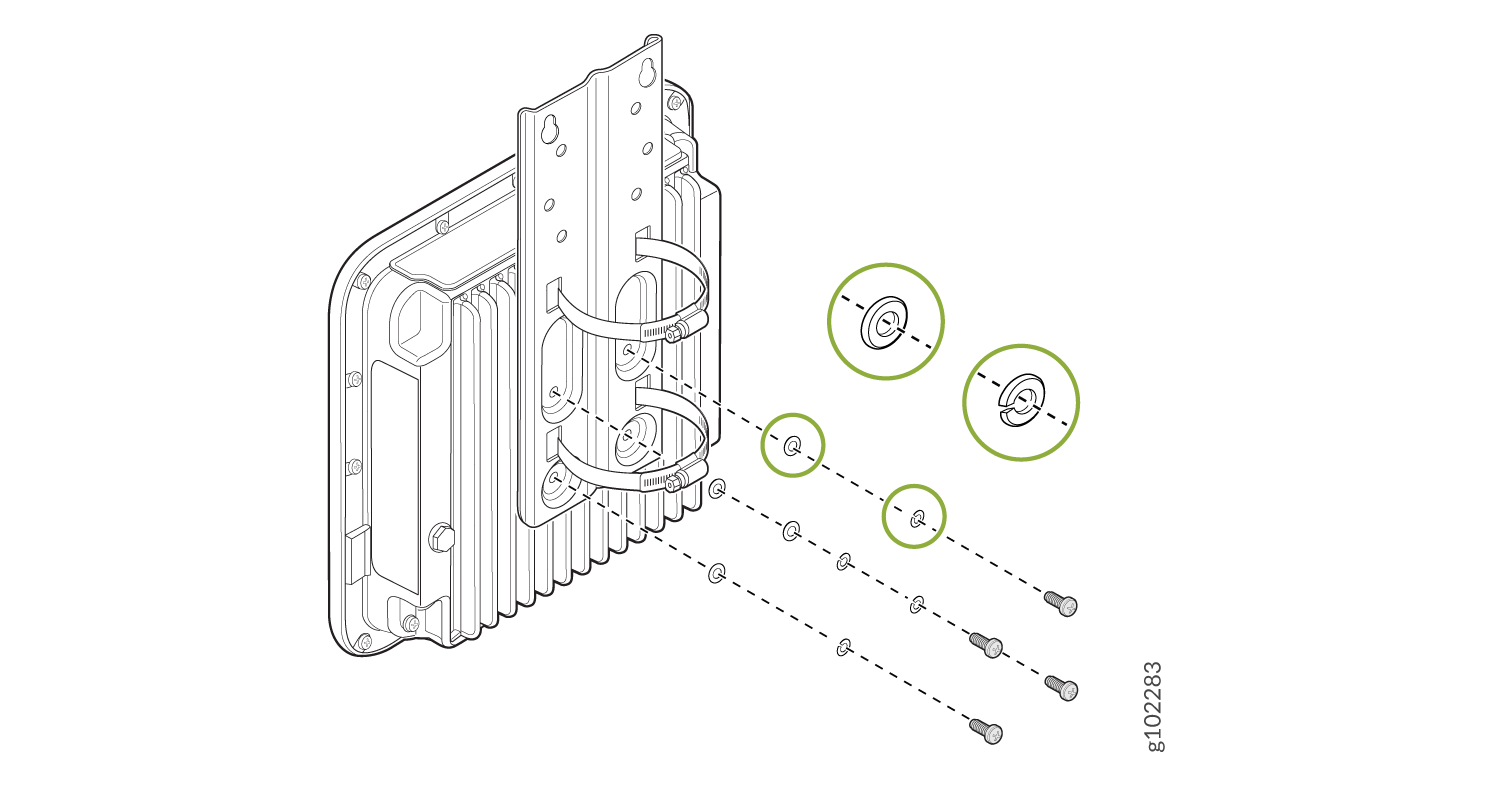 g102283