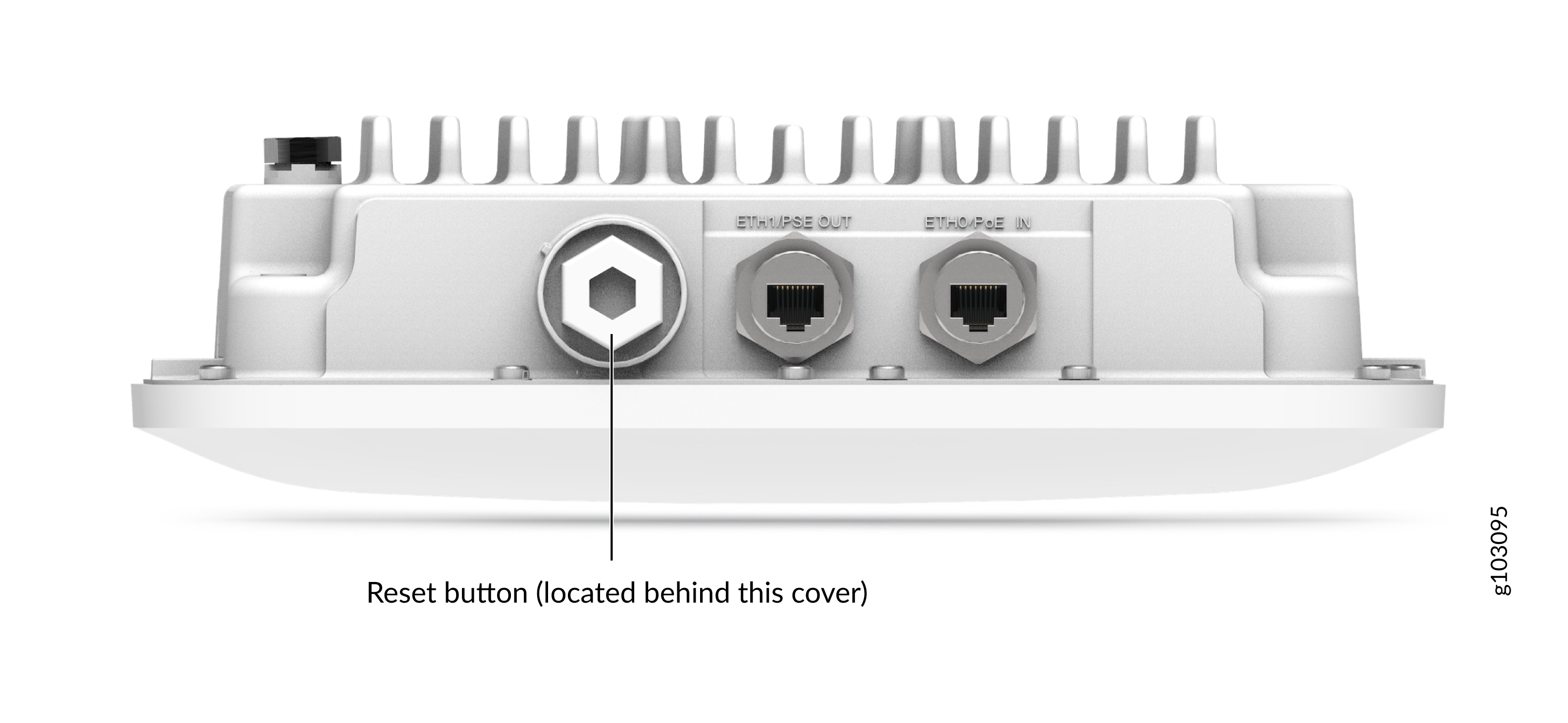 ETH1/PSE OUT

ETH0/PoE IN

Reset button (located behind this cover)

g103095