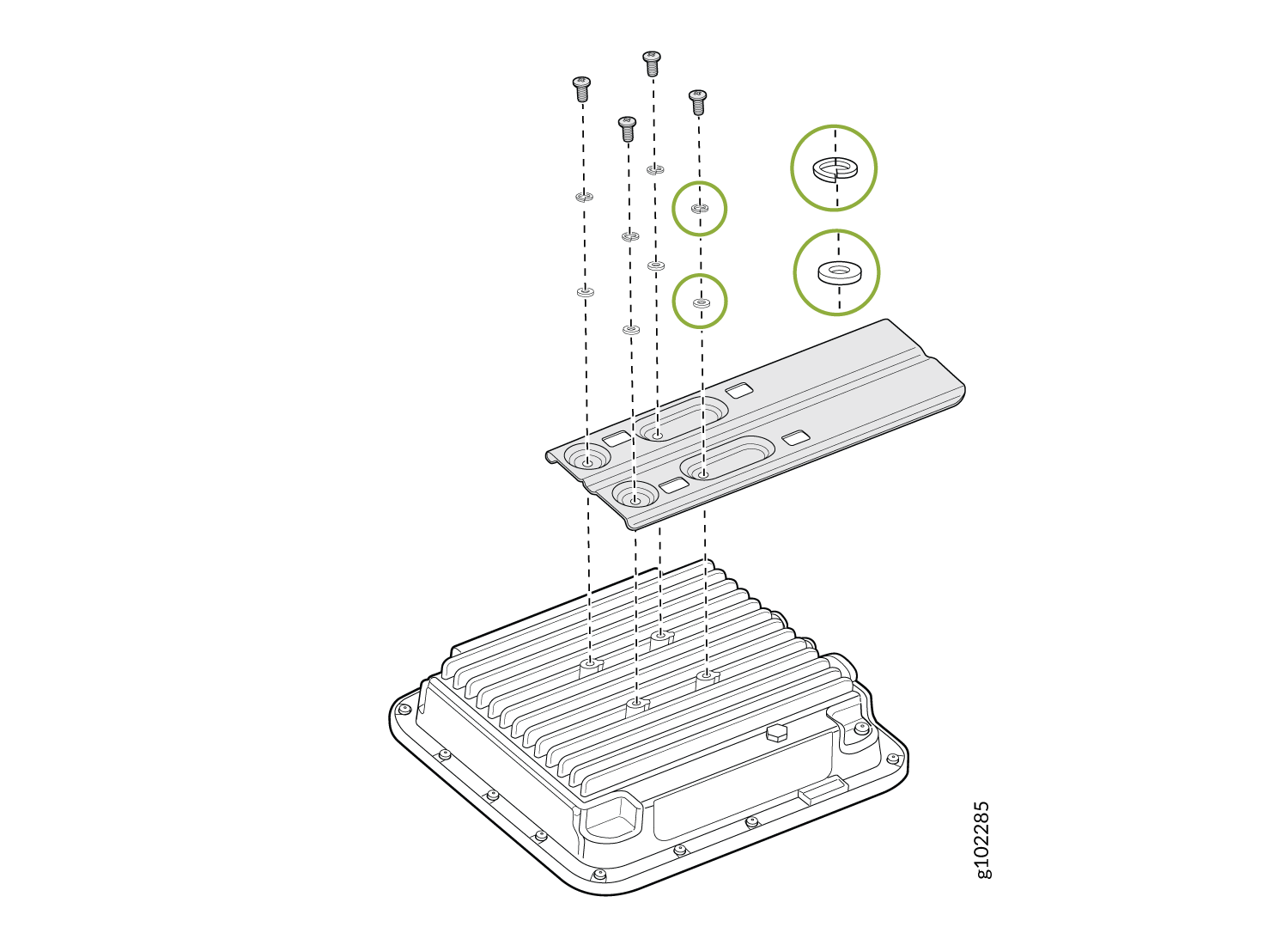 g102285