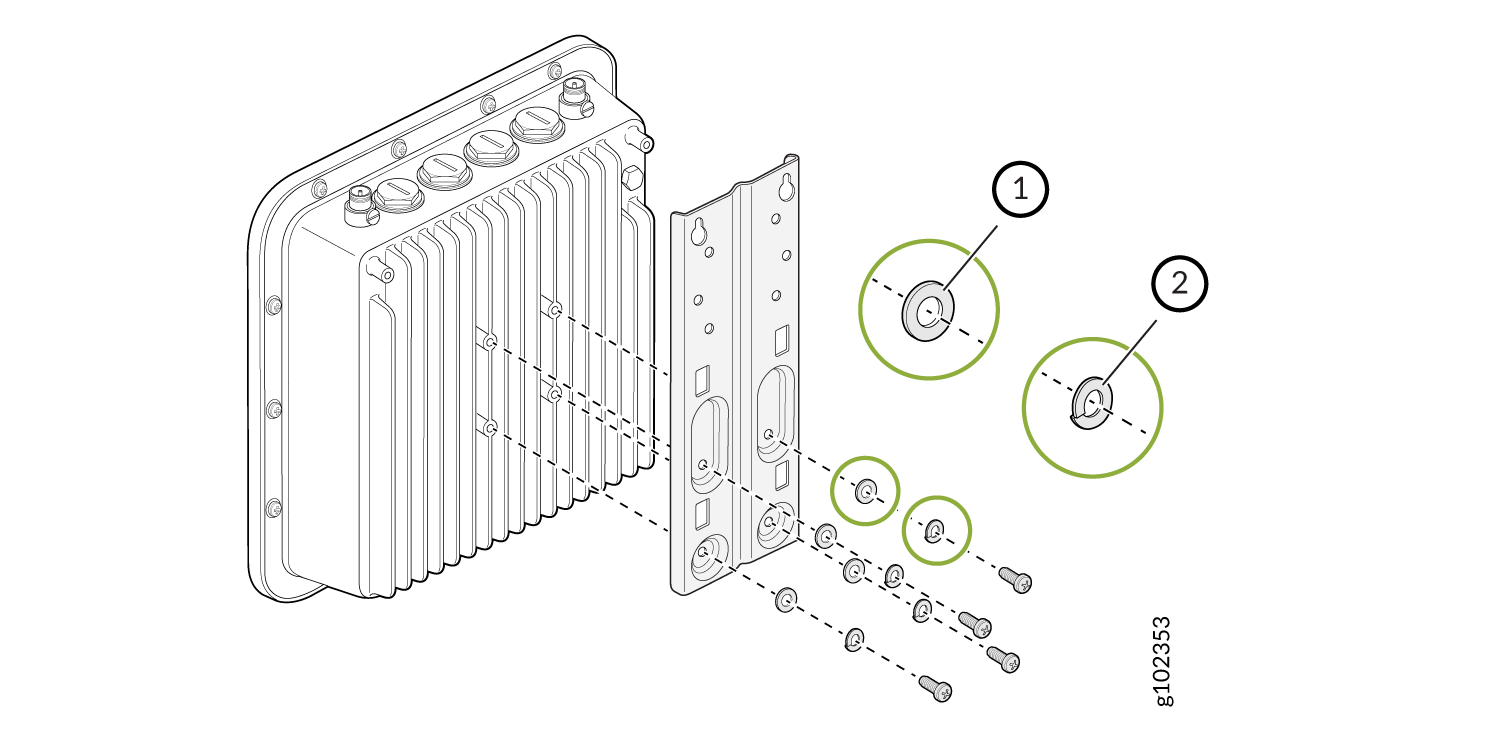 1

2

g102353