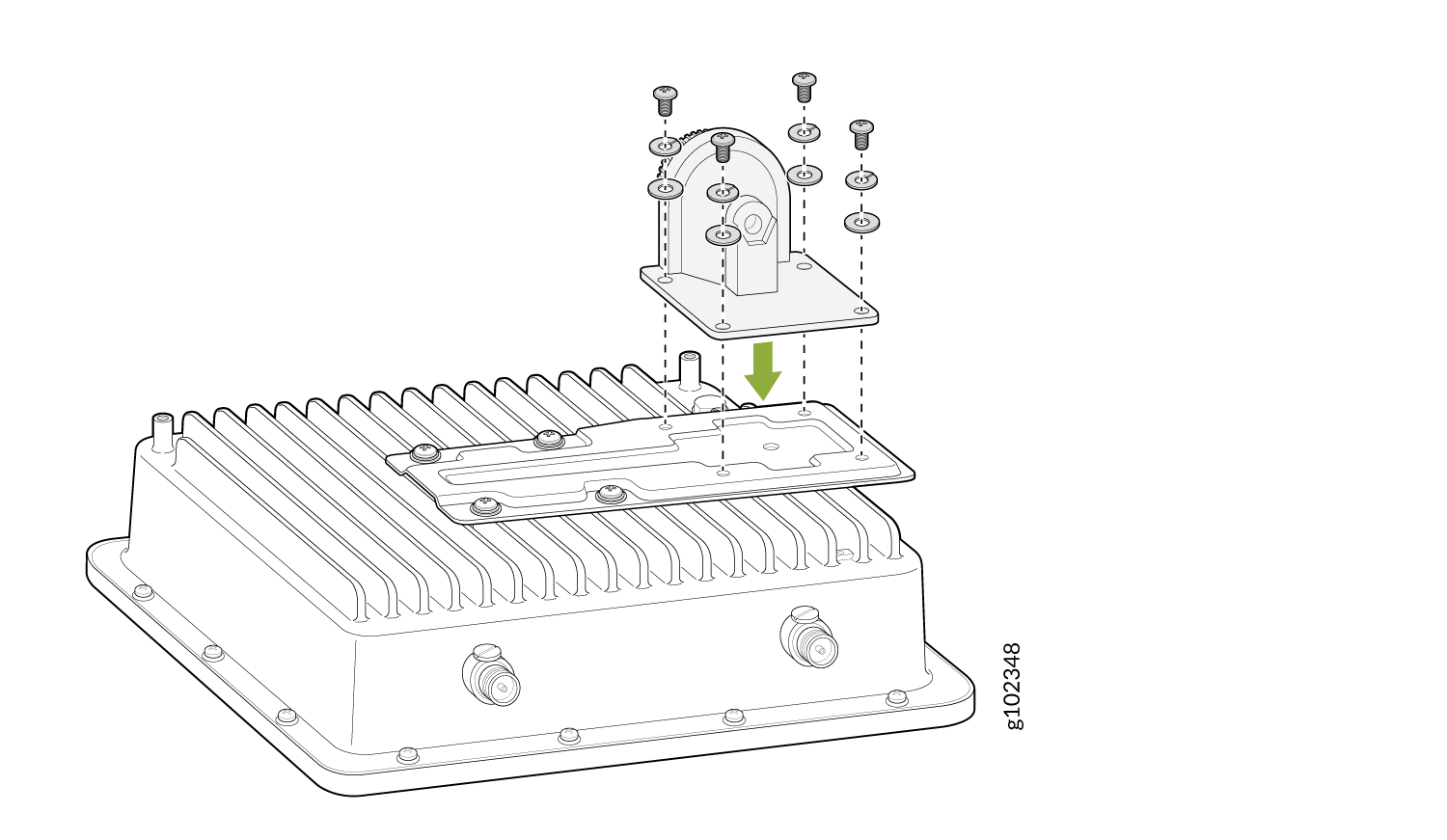 g102348