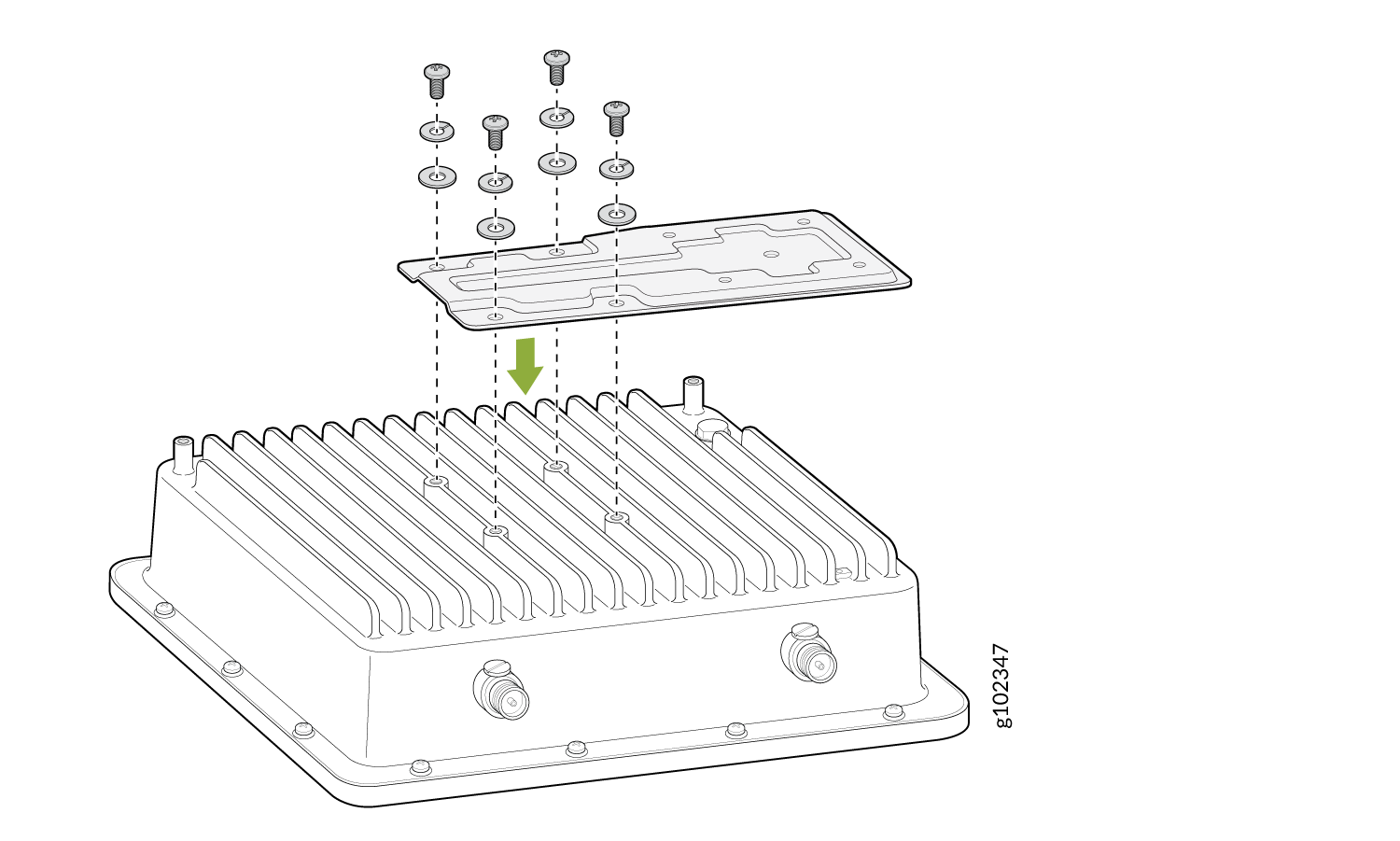 g102347