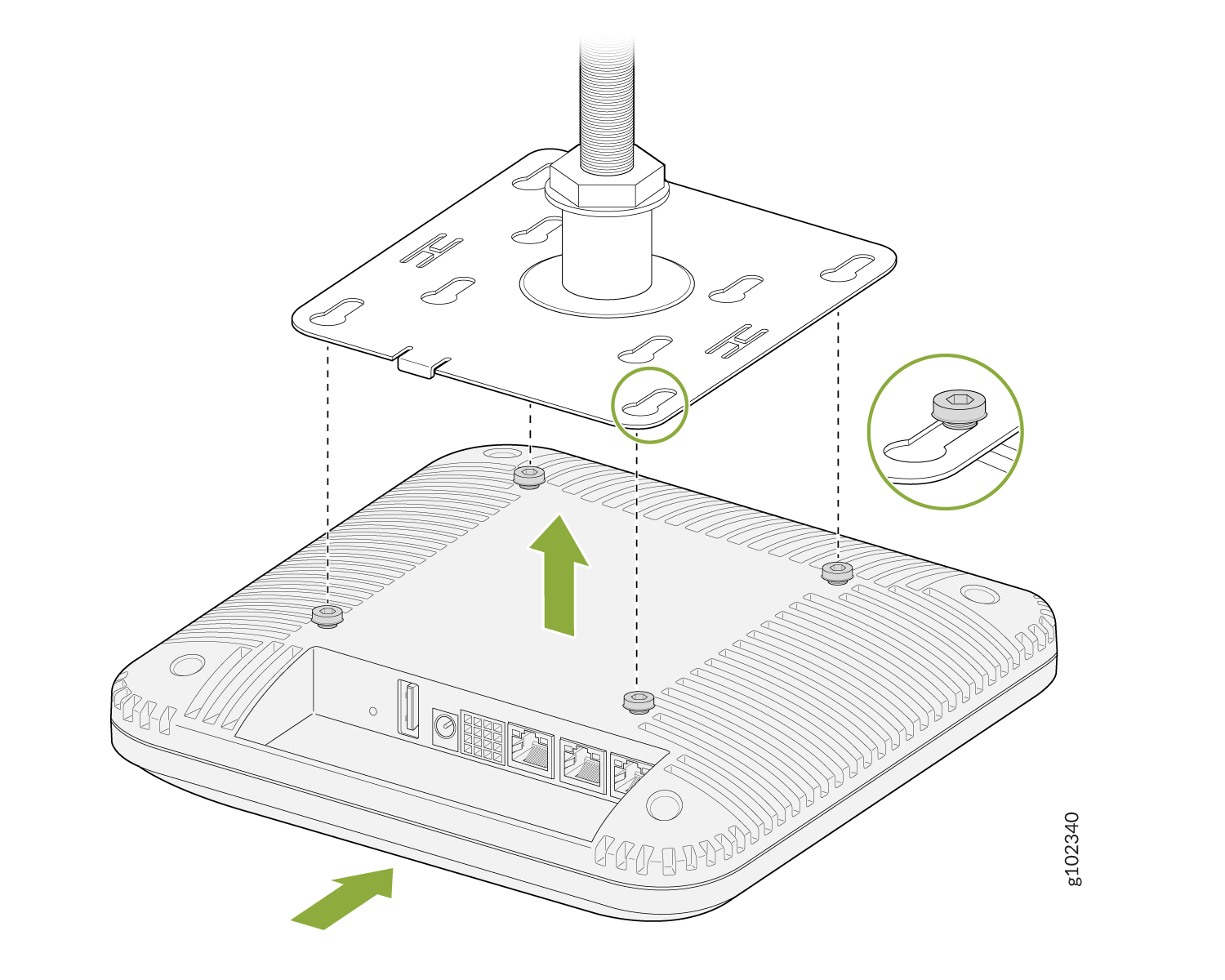 g102340