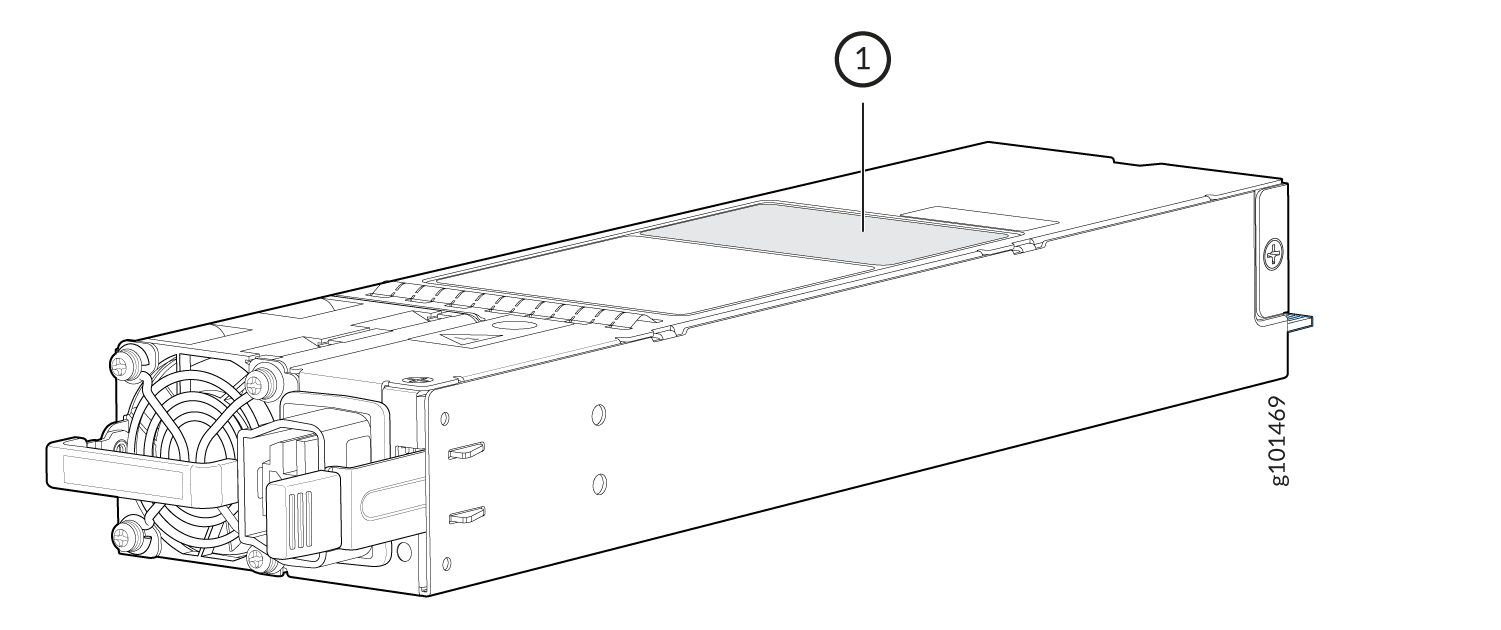 1

g101469