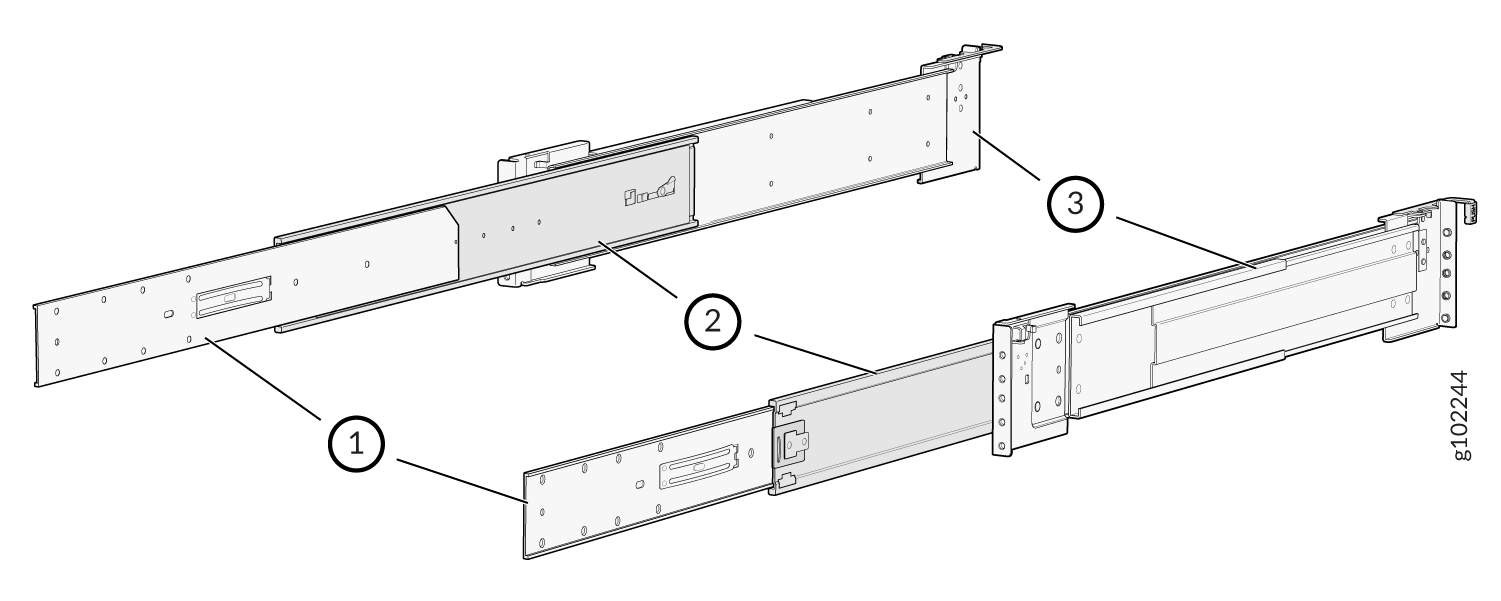 3

2

1

g102244