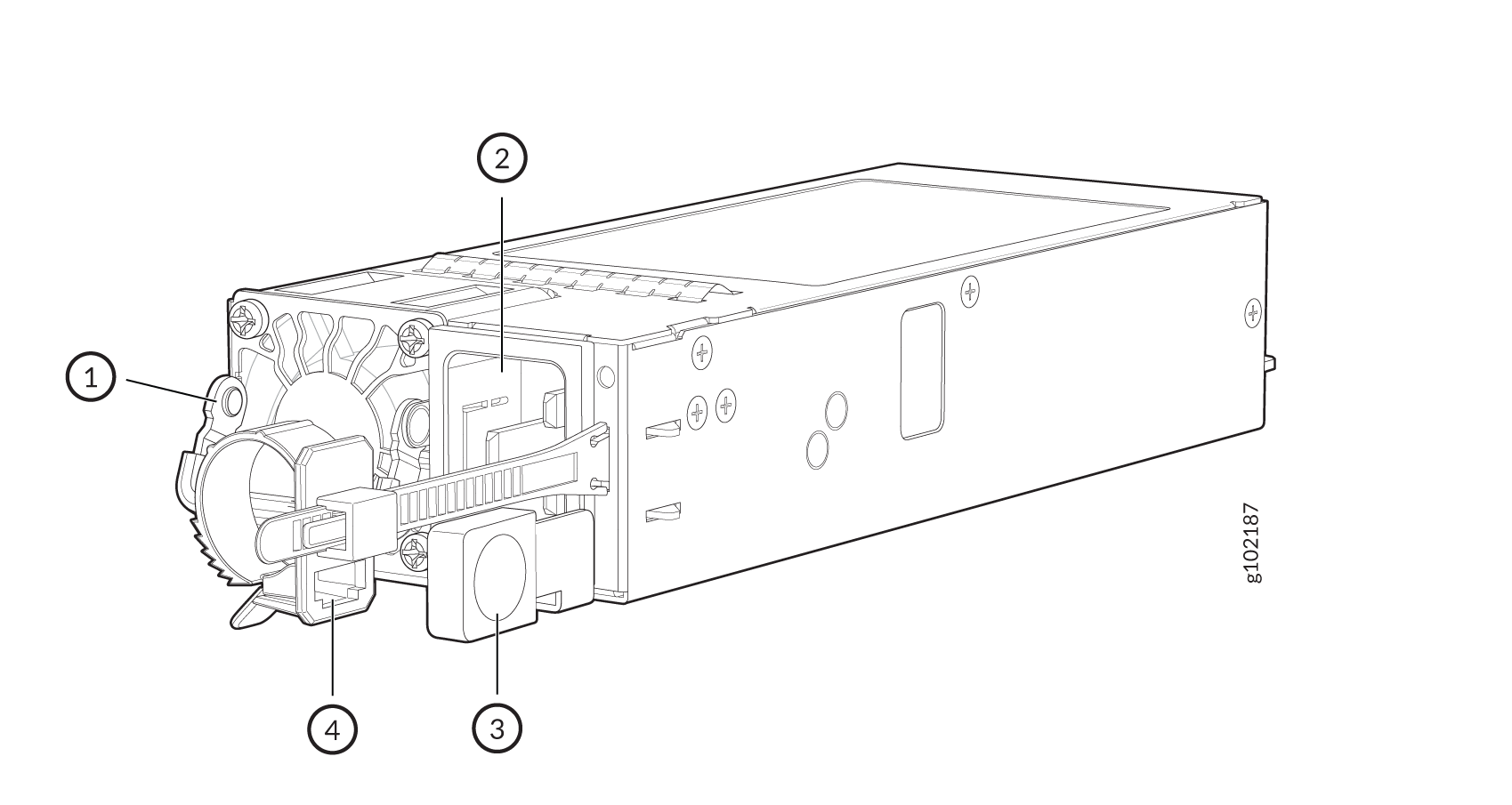 2

1

g102187

4

3