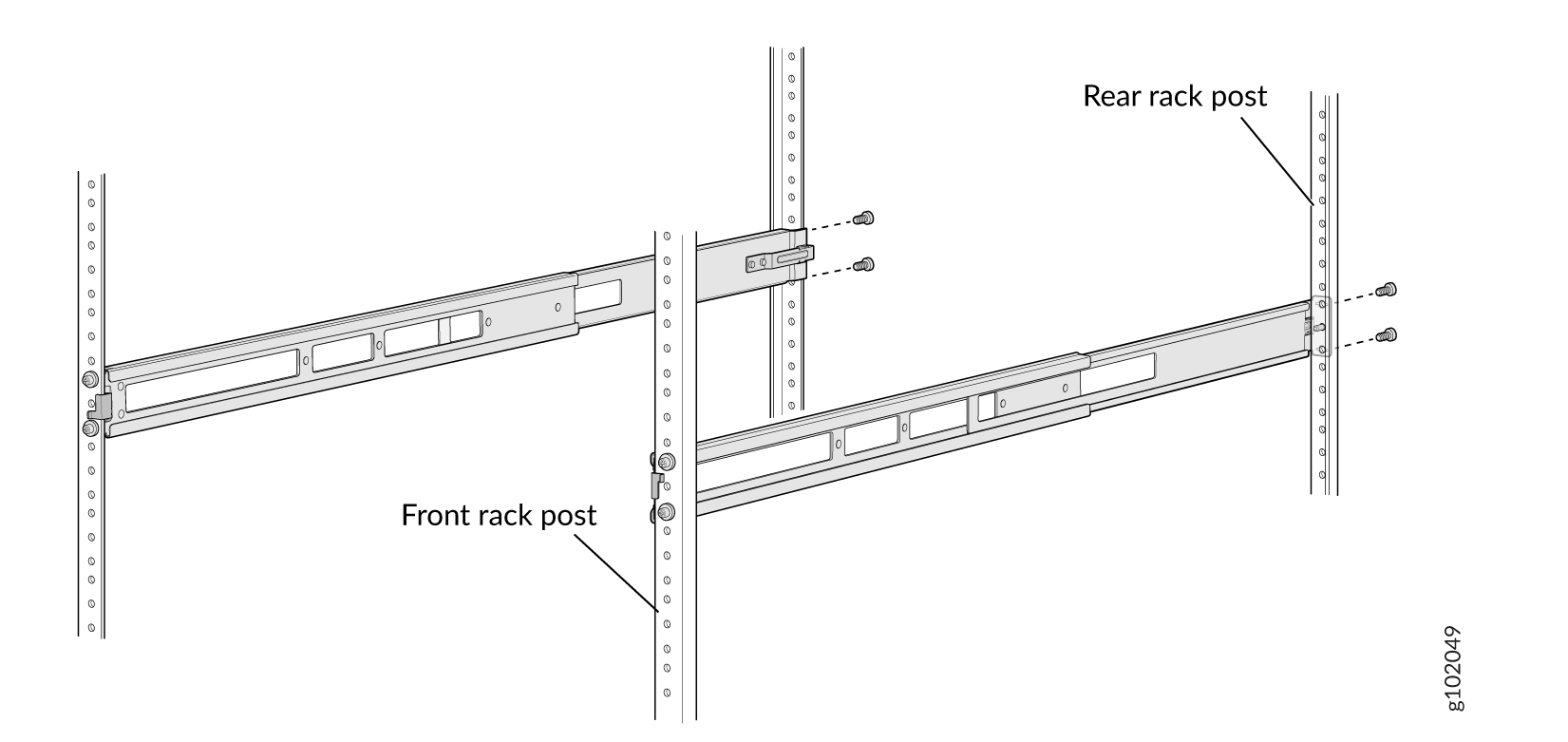 Rear rack post

Front rack post

g102049