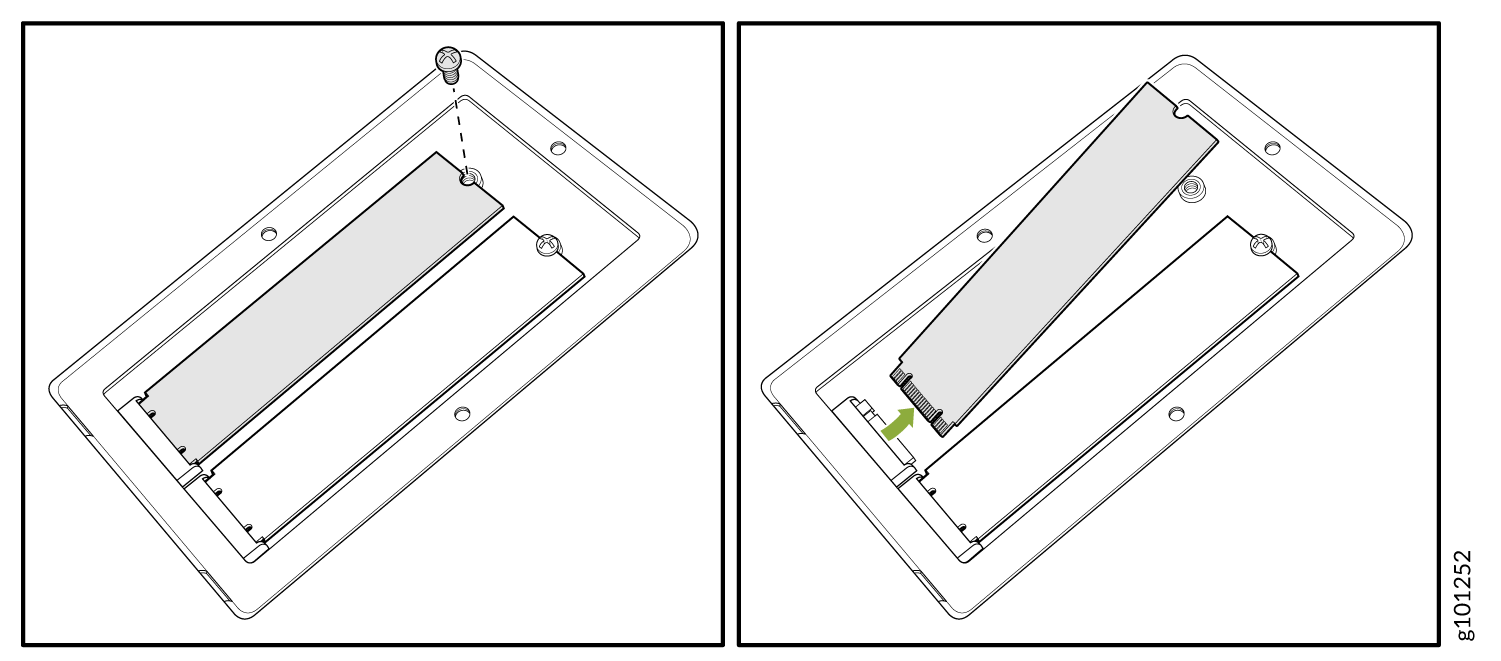 g101252