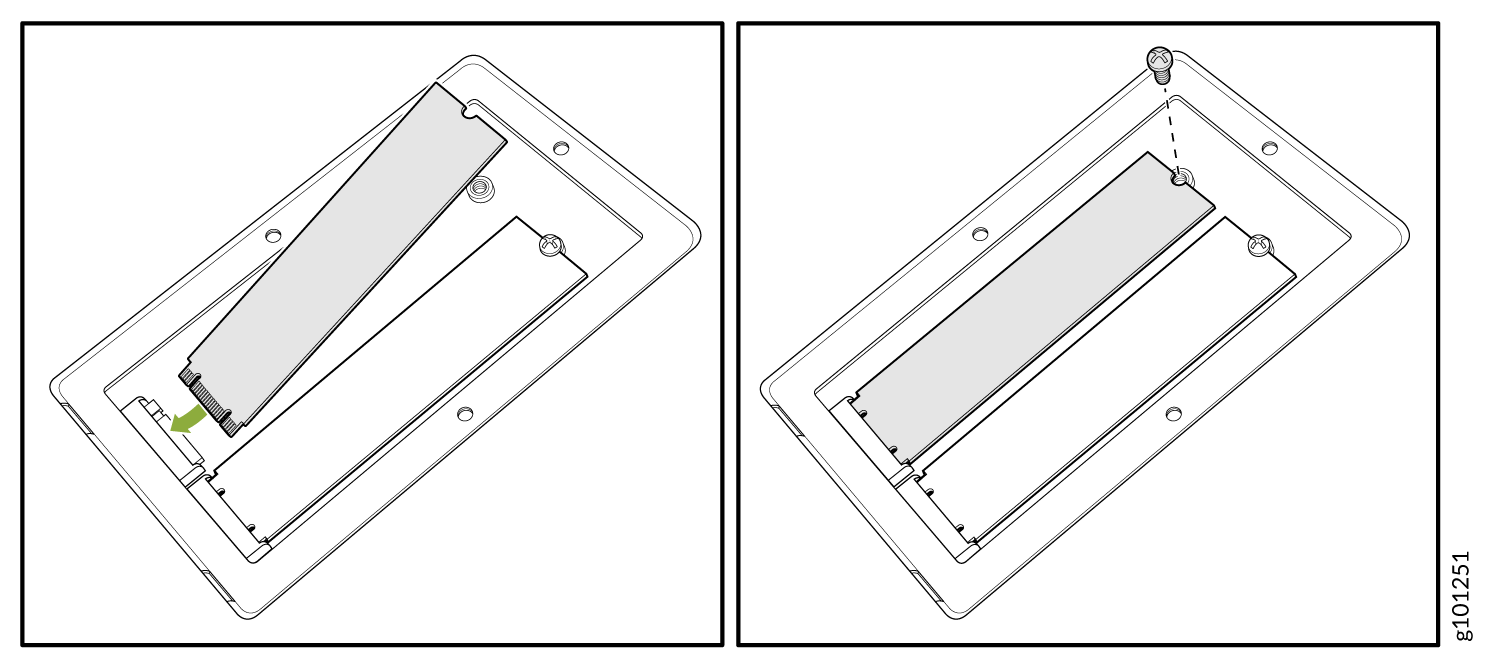 g101251