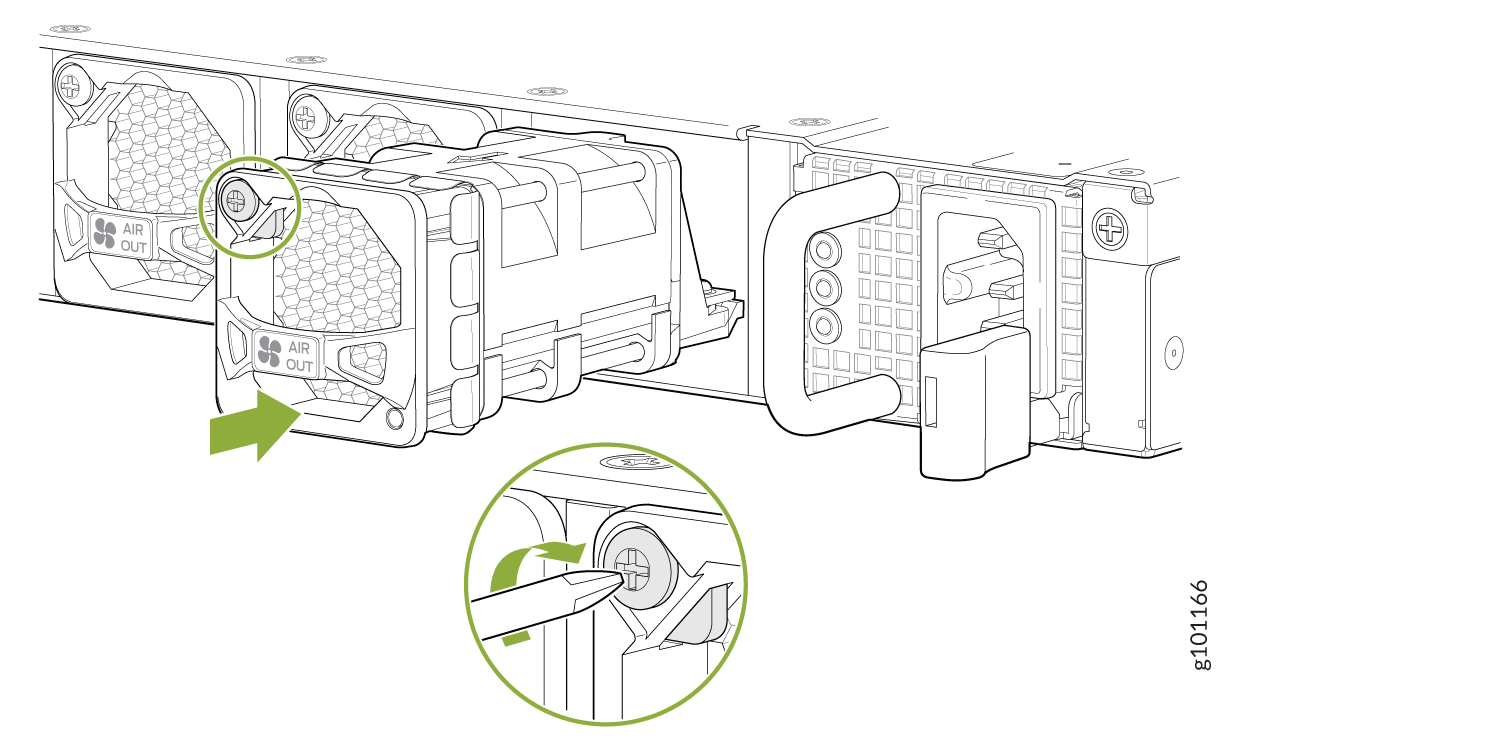 AIR
OUT

AIR
OUT

g101166