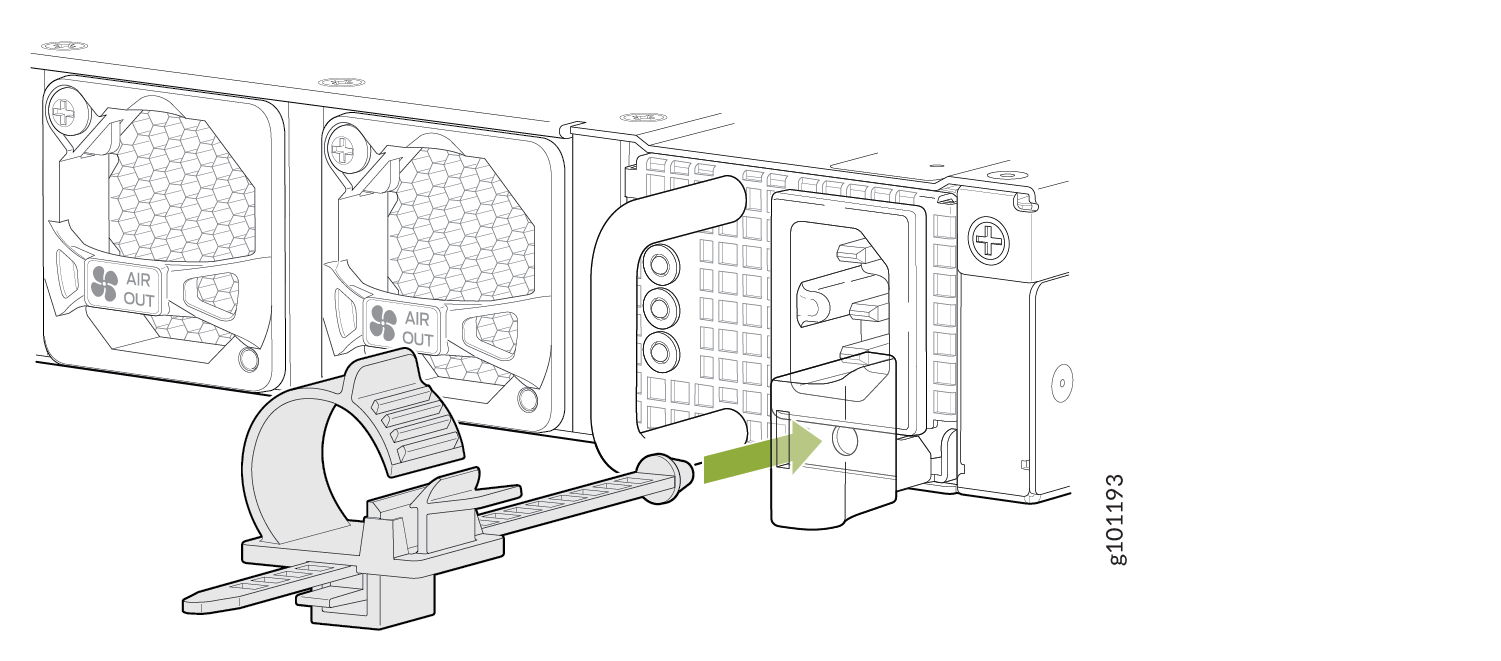 AIR OUT

AIR OUT

g101193