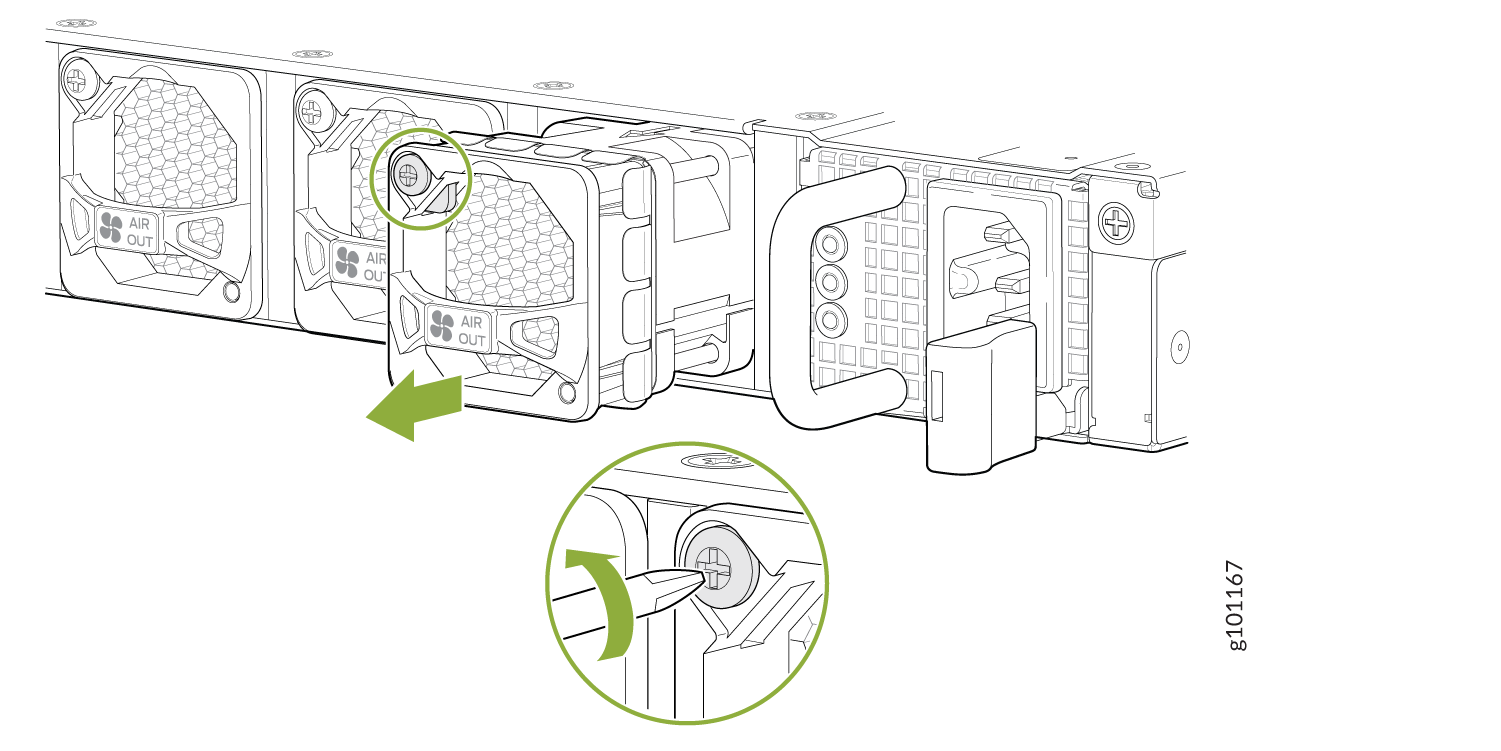 AIR OUT

AIR OUT

AIR OUT

g101167