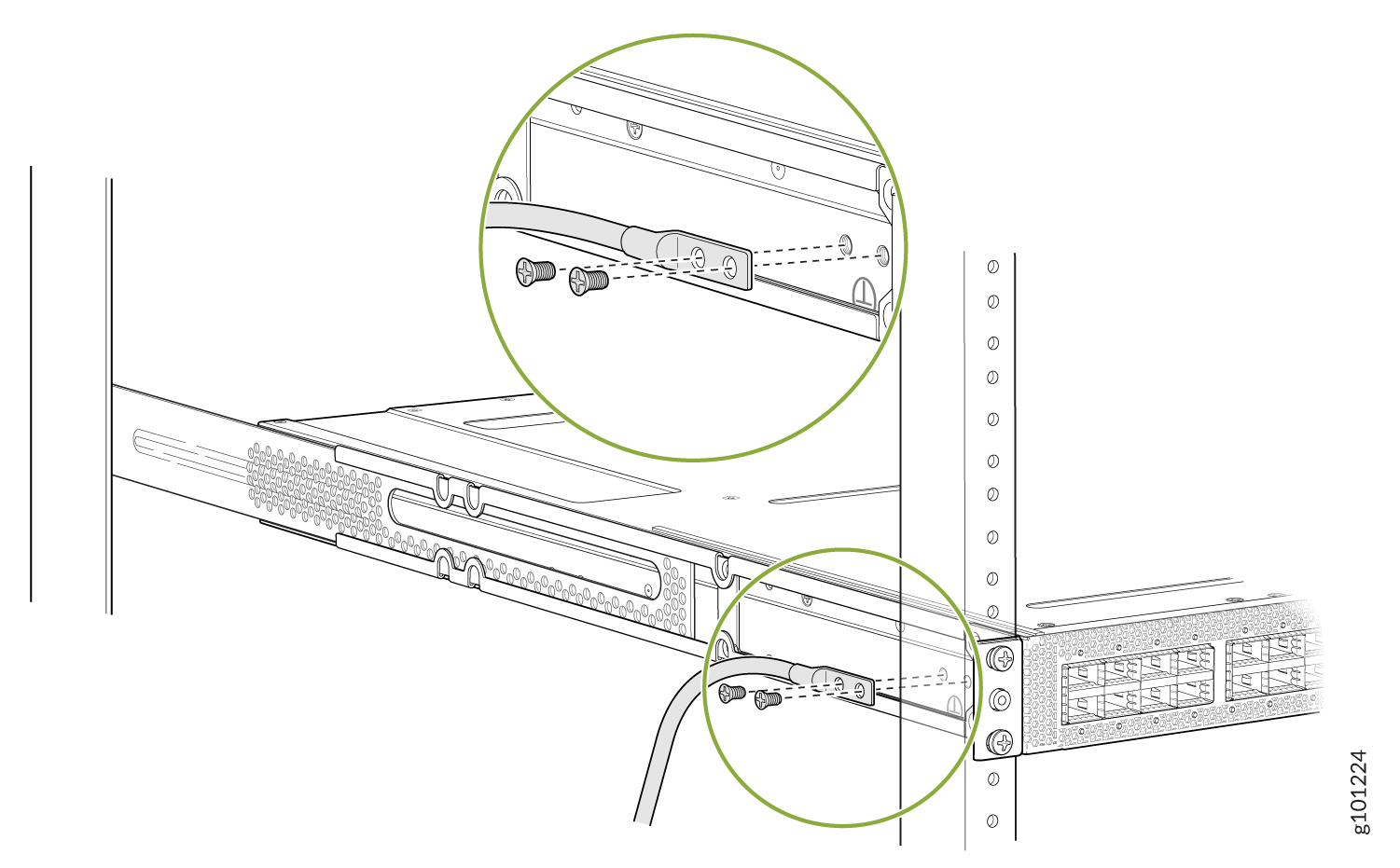 g101224