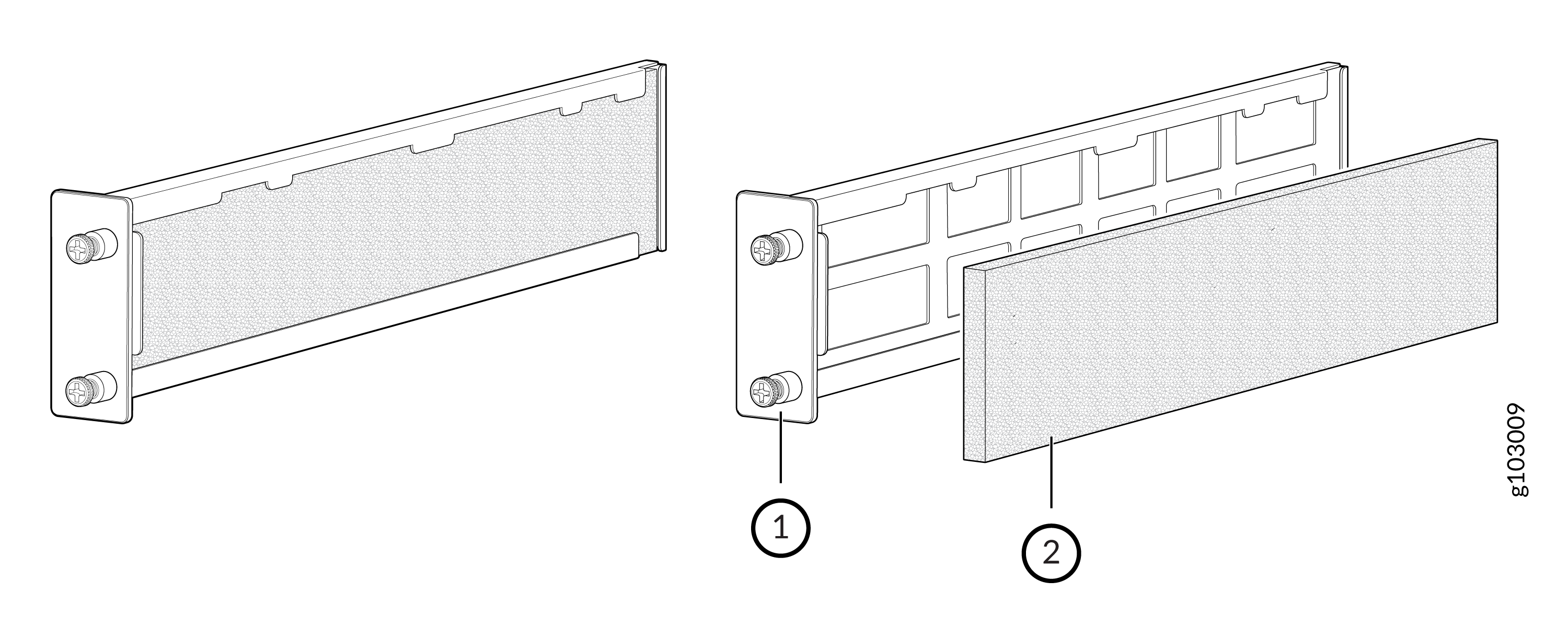 1
2
g103009