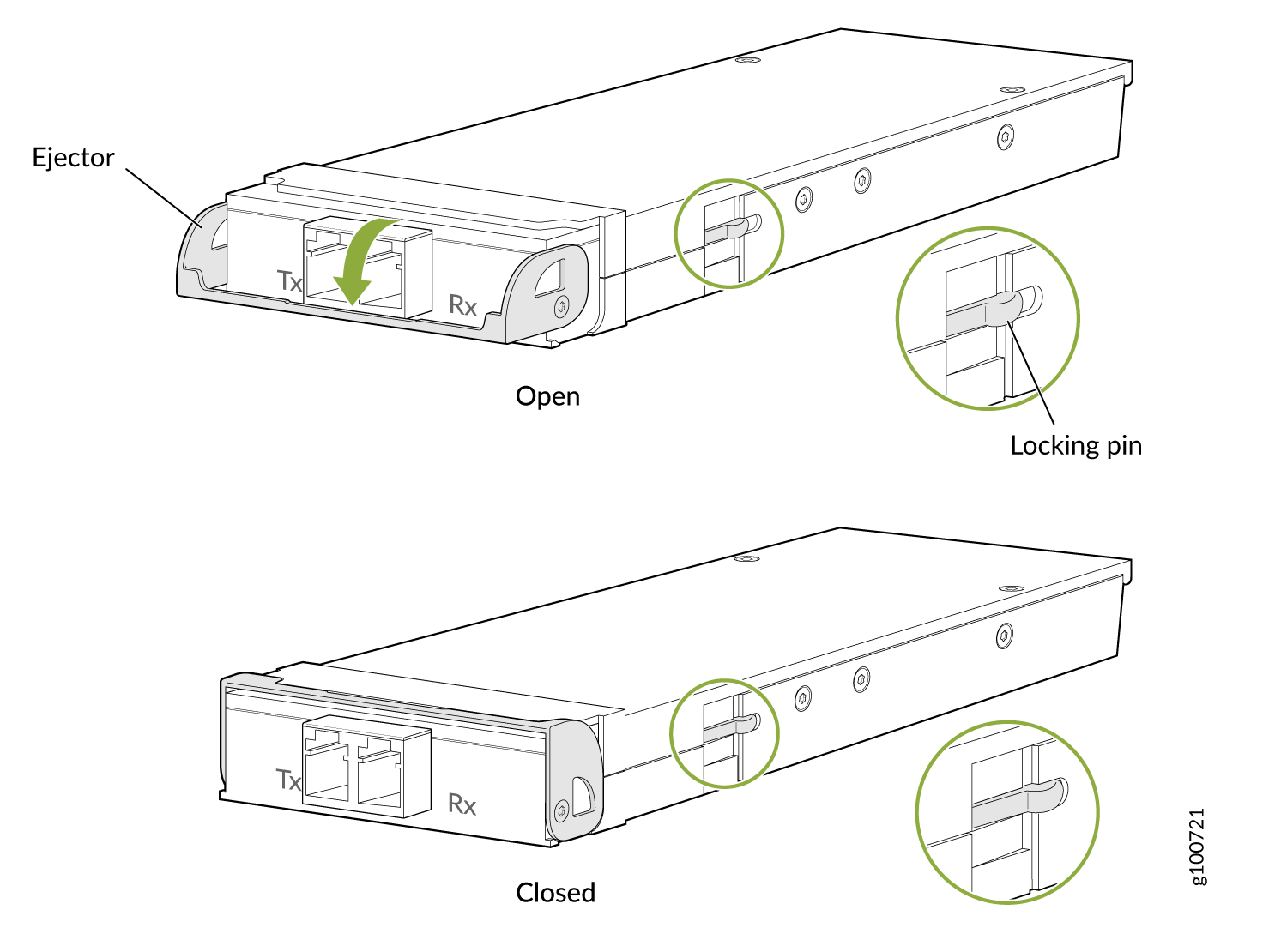 Ejector

Tx

Rx

Open

Locking pin

Tx

Rx

Closed

g100721