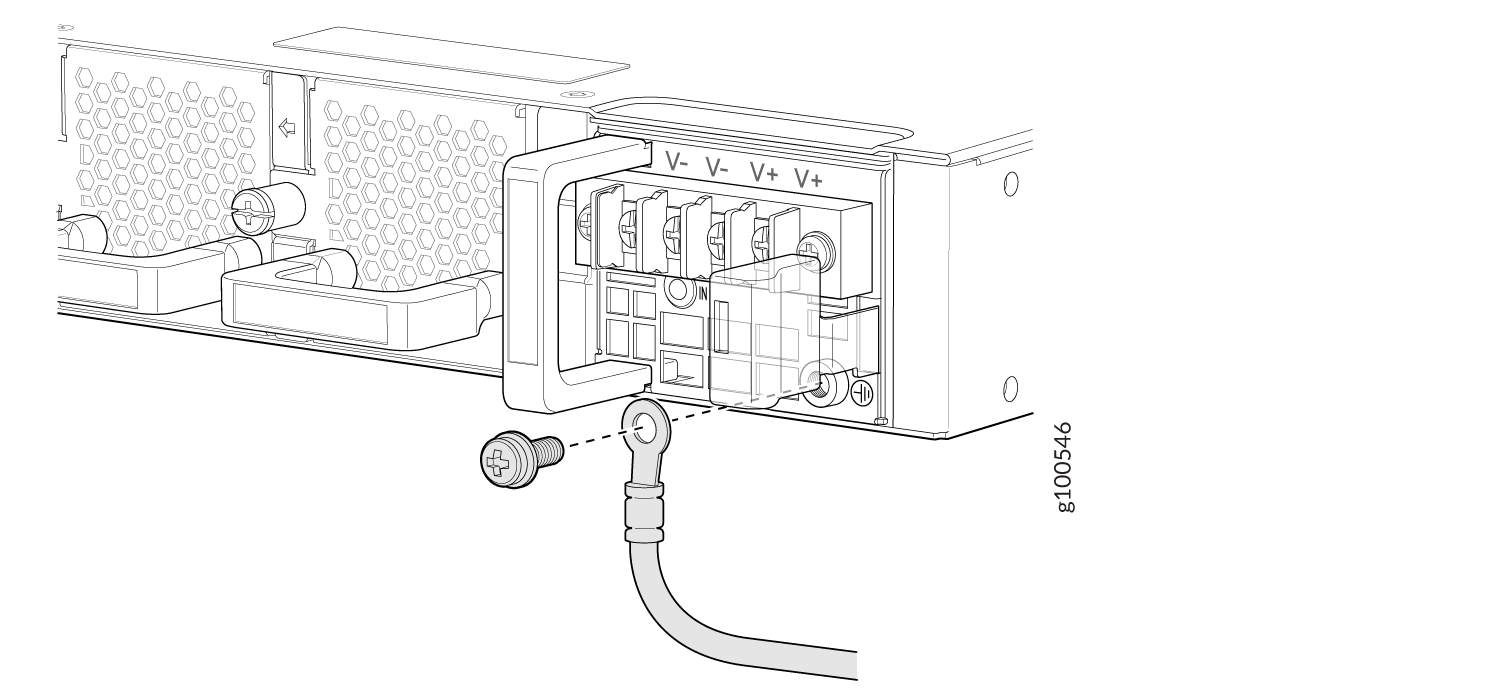 V- V- V+ V+

IN

g100546