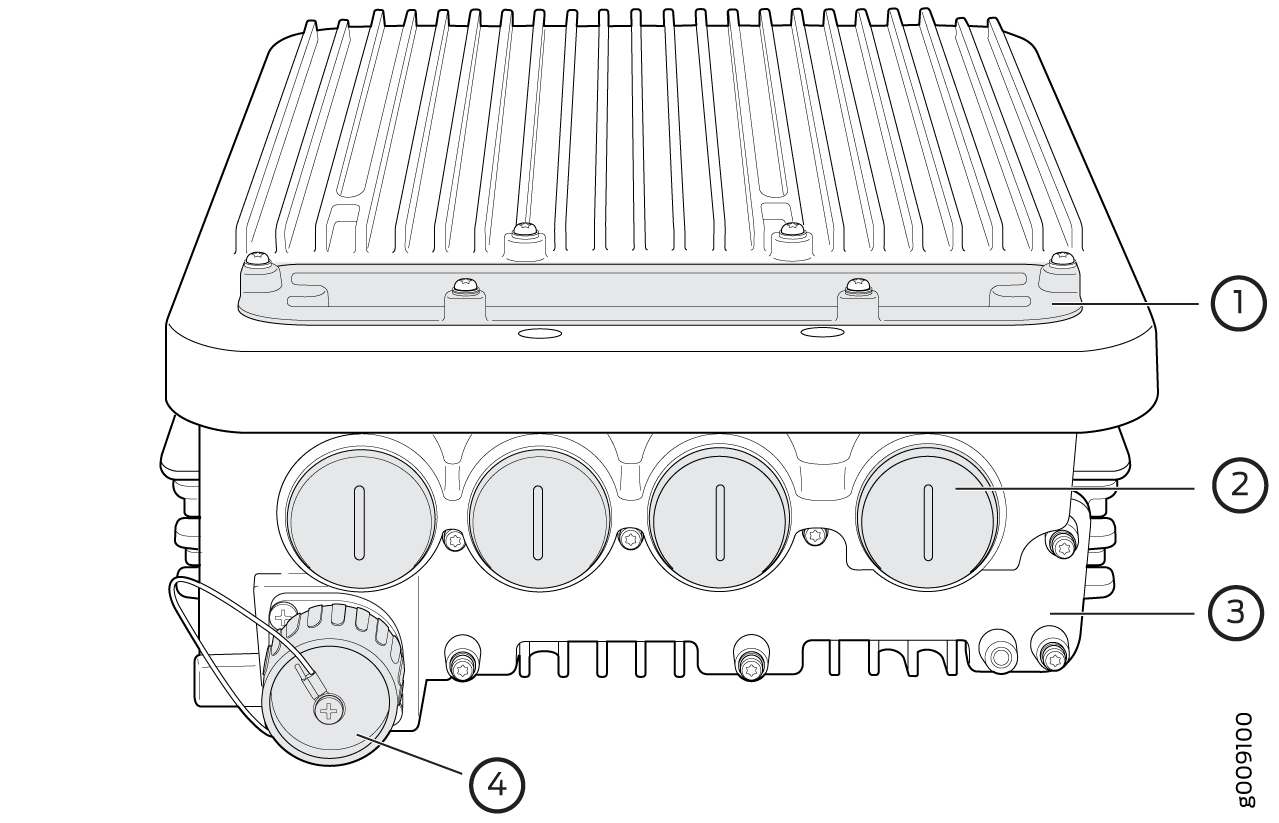 1
2
3
4
g009100